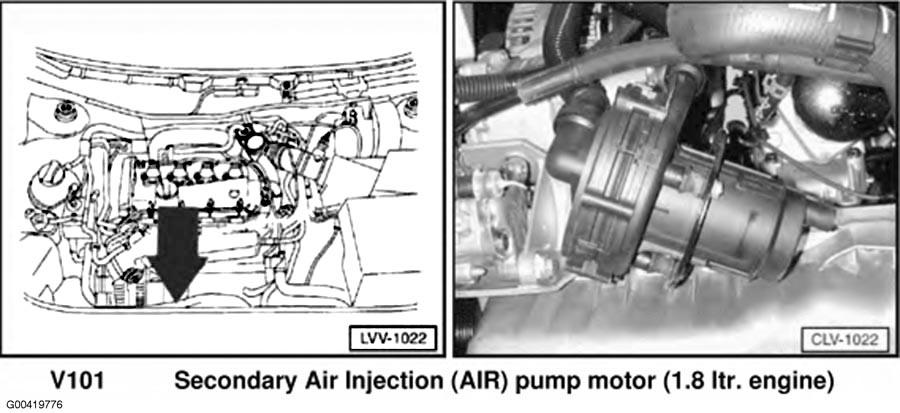 LVV-1022

CLV-1022

V101 Secondary Air Injection (AIR) pump motor (1.8 ltr. engine)

G00419776