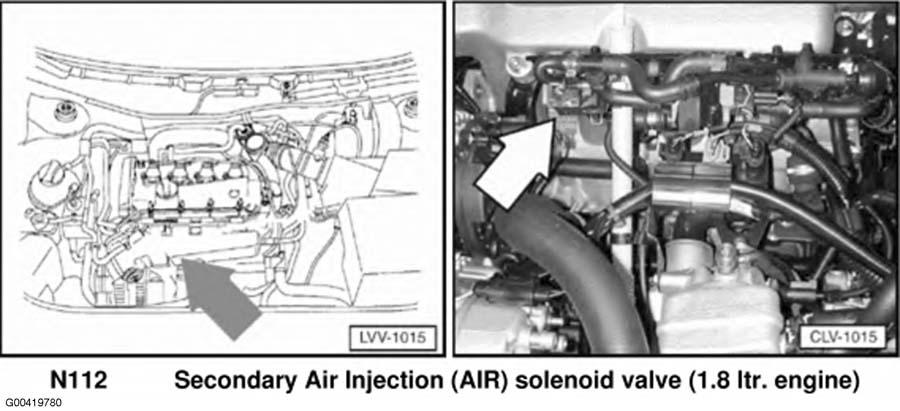 LVV-1015

CLV-1015

N112 Secondary Air Injection (AIR) solenoid valve (1.8 ltr. engine)

G00419780