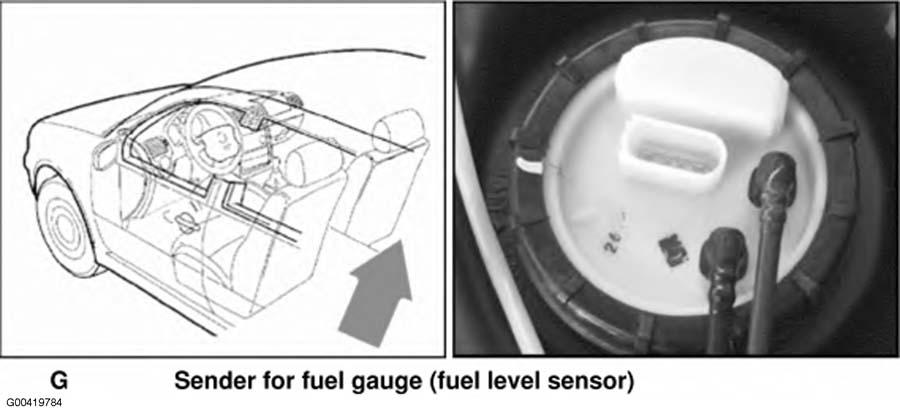 G Sender for fuel gauge (fuel level sensor)

G00419784