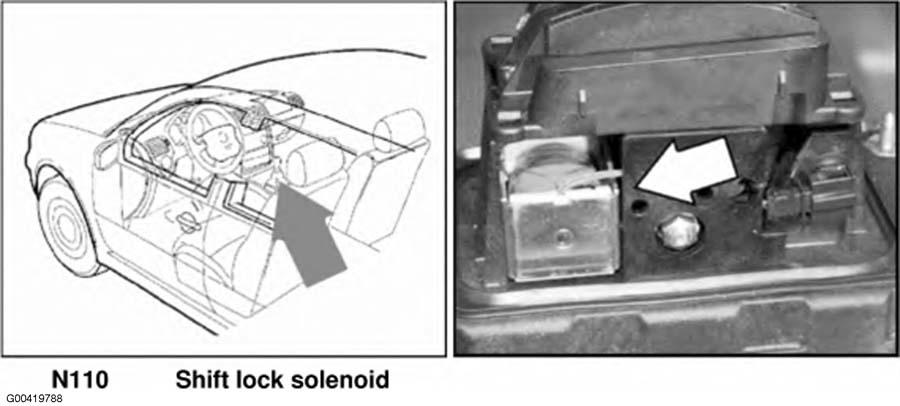 N110 Shift lock solenoid
G00419788