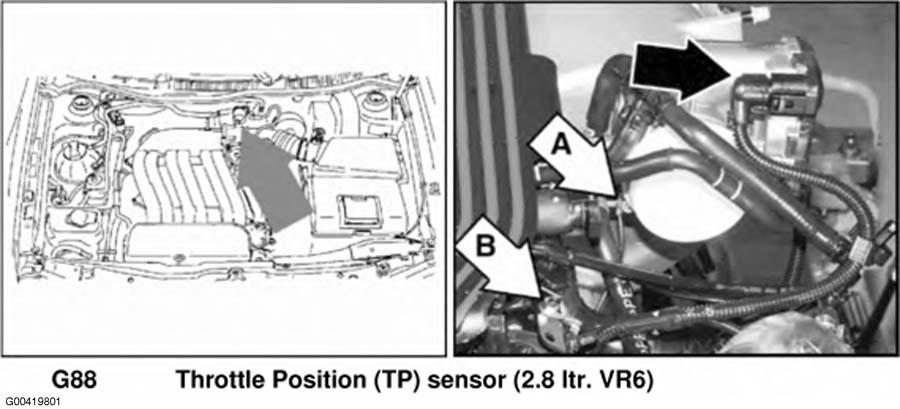 A

B

G88 Throttle Position (TP) sensor (2.8 ltr. VR6)

G00419801