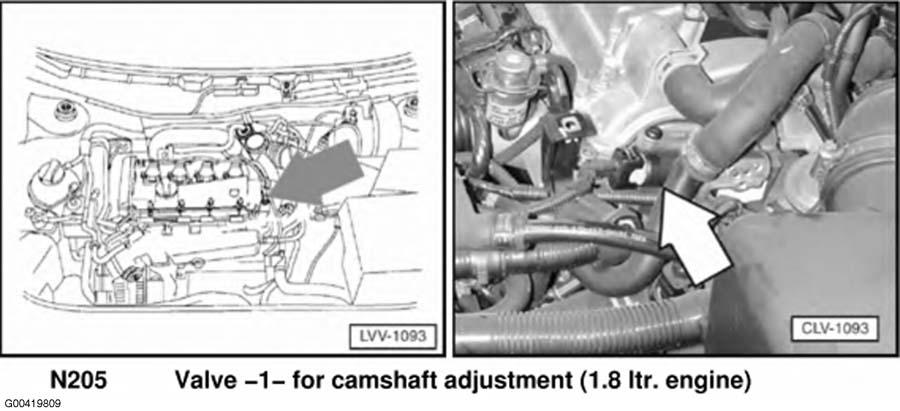 LVV-1093

CLV-1093

N205 Valve –1– for camshaft adjustment (1.8 ltr. engine)

G00419809