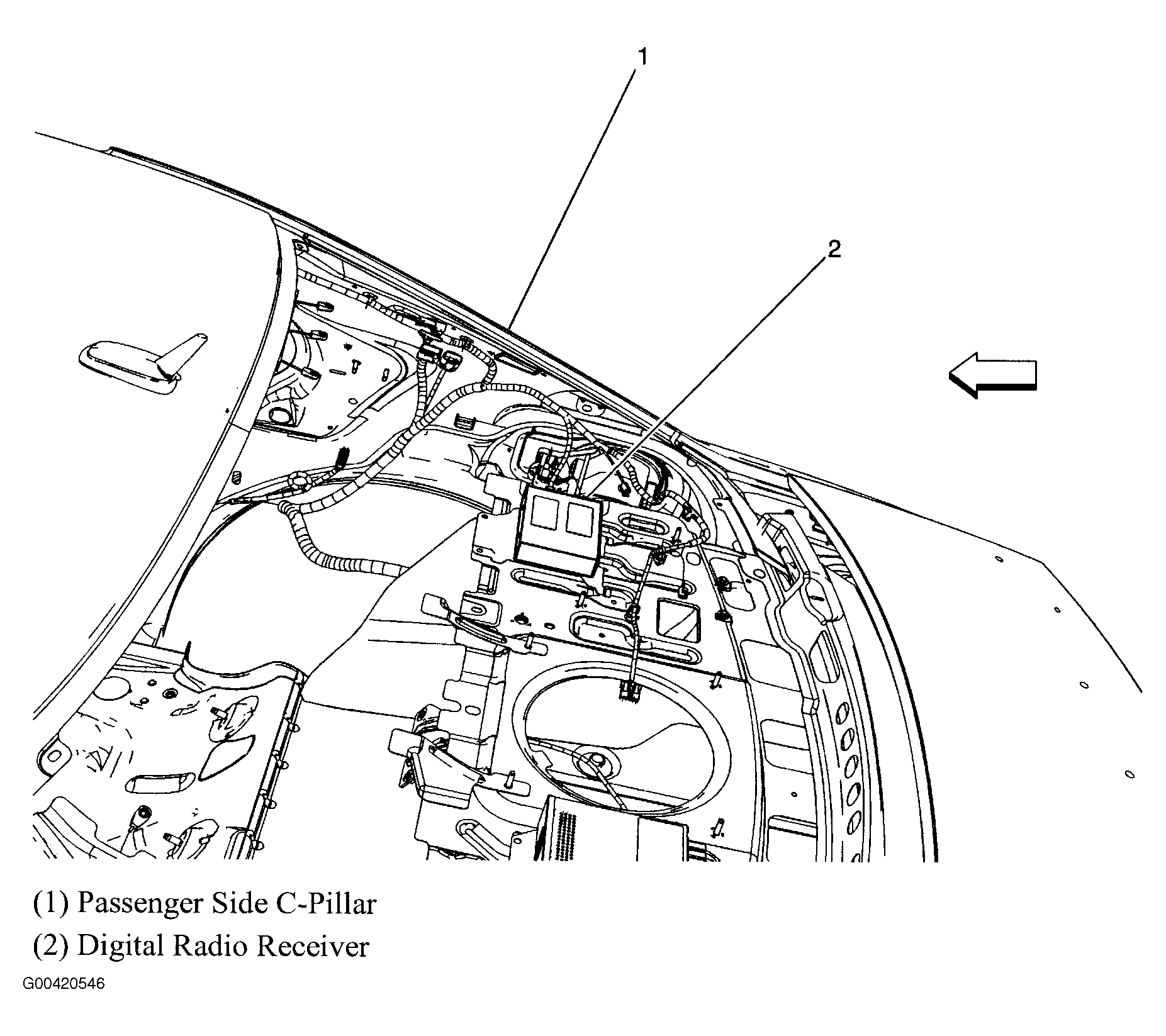 1

2

(1) Passenger Side C-Pillar

(2) Digital Radio Receiver

G00420546