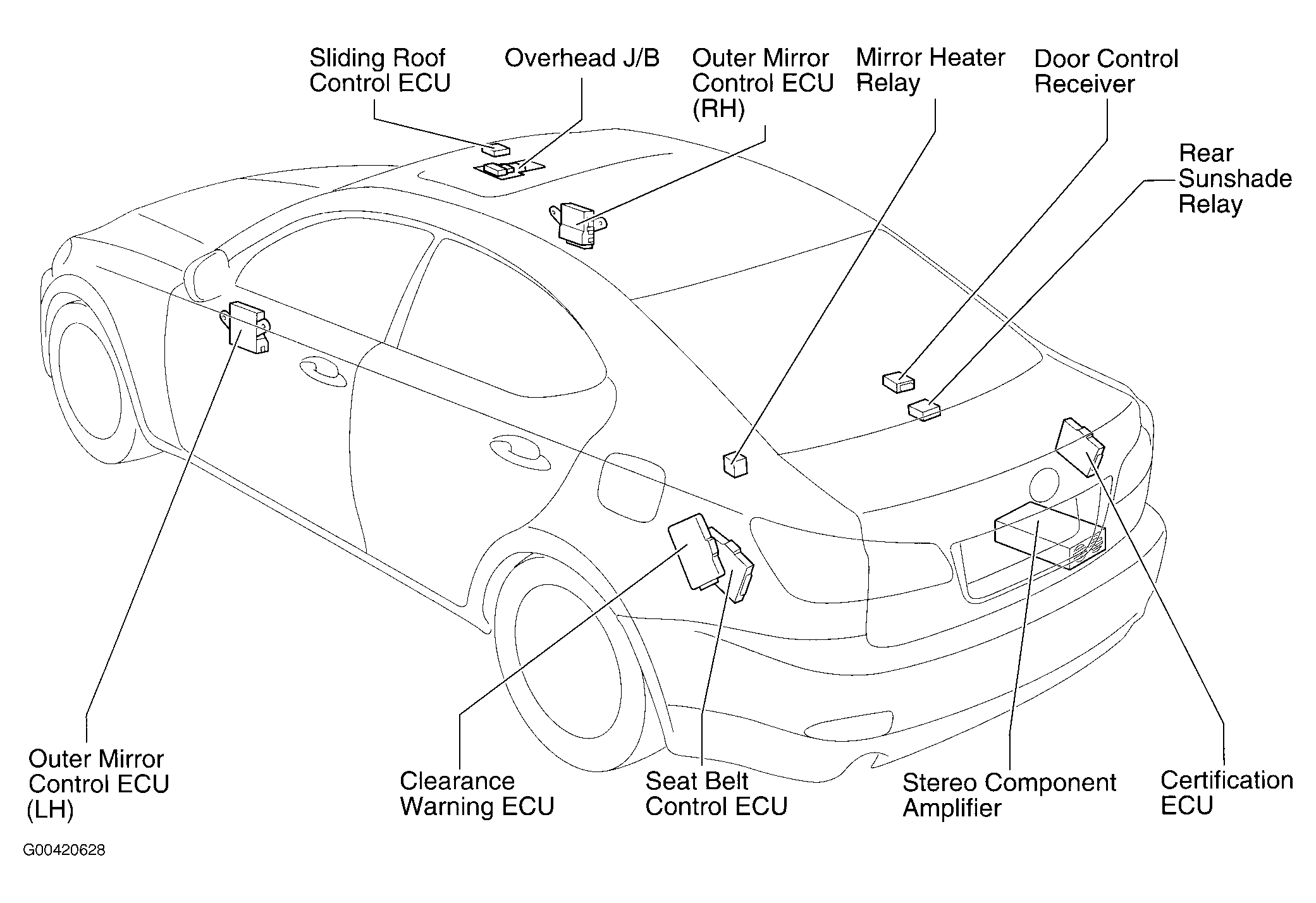 Sliding Roof Control ECU

Overhead J/B

Outer Mirror Control ECU (RH)

Mirror Heater Relay

Door Control Receiver

Rear Sunshade Relay

Outer Mirror Control ECU (LH)

Clearance Warning ECU

Seat Belt Control ECU

Stereo Component Amplifier

Certification ECU

G00420628