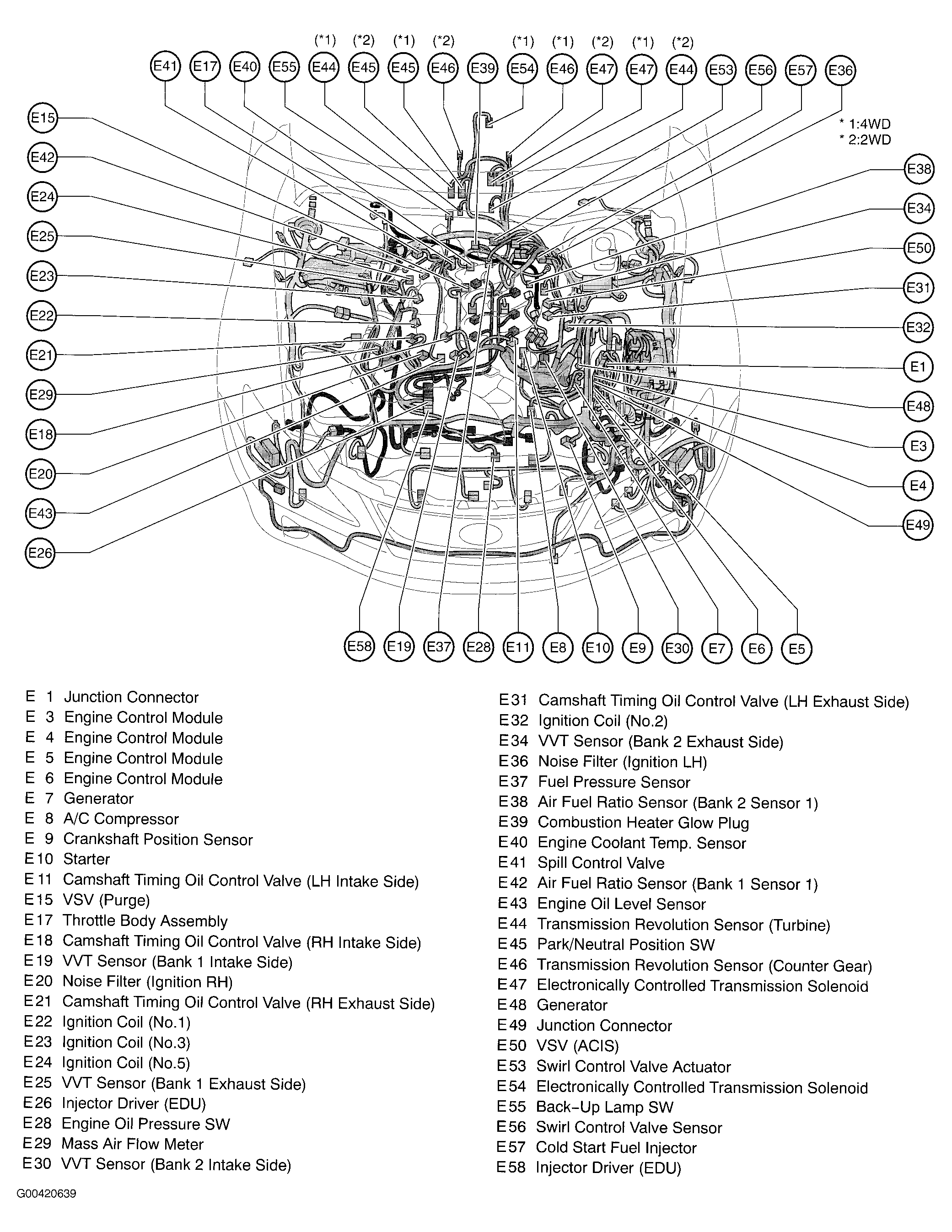 (*1) (*2) (*1) (*2) (*1) (*1) (*2) (*1) (*2)

E41 E17 E40 E55 E44 E45 E45 E46 E39 E54 E46 E47 E47 E44 E53 E56 E57 E36

* 1:4WD
* 2:2WD

E15
E42
E24
E25
E23
E22
E21
E29
E18
E20
E43
E26

E38
E34
E50
E31
E32
E1
E48
E3
E4
E49

E58 E19 E37 E28 E11 E8 E10 E9 E30 E7 E6 E5

E 1 Junction Connector
E 3 Engine Control Module
E 4 Engine Control Module
E 5 Engine Control Module
E 6 Engine Control Module
E 7 Generator
E 8 A/C Compressor
E 9 Crankshaft Position Sensor
E10 Starter
E11 Camshaft Timing Oil Control Valve (LH Intake Side)
E15 VSV (Purge)
E17 Throttle Body Assembly
E18 Camshaft Timing Oil Control Valve (RH Intake Side)
E19 VVT Sensor (Bank 1 Intake Side)
E20 Noise Filter (Ignition RH)
E21 Camshaft Timing Oil Control Valve (RH Exhaust Side)
E22 Ignition Coil (No.1)
E23 Ignition Coil (No.3)
E24 Ignition Coil (No.5)
E25 VVT Sensor (Bank 1 Exhaust Side)
E26 Injector Driver (EDU)
E28 Engine Oil Pressure SW
E29 Mass Air Flow Meter
E30 VVT Sensor (Bank 2 Intake Side)

E31 Camshaft Timing Oil Control Valve (LH Exhaust Side)
E32 Ignition Coil (No.2)
E34 VVT Sensor (Bank 2 Exhaust Side)
E36 Noise Filter (Ignition LH)
E37 Fuel Pressure Sensor
E38 Air Fuel Ratio Sensor (Bank 2 Sensor 1)
E39 Combustion Heater Glow Plug
E40 Engine Coolant Temp. Sensor
E41 Spill Control Valve
E42 Air Fuel Ratio Sensor (Bank 1 Sensor 1)
E43 Engine Oil Level Sensor
E44 Transmission Revolution Sensor (Turbine)
E45 Park/Neutral Position SW
E46 Transmission Revolution Sensor (Counter Gear)
E47 Electronically Controlled Transmission Solenoid
E48 Generator
E49 Junction Connector
E50 VSV (ACIS)
E53 Swirl Control Valve Actuator
E54 Electronically Controlled Transmission Solenoid
E55 Back-Up Lamp SW
E56 Swirl Control Valve Sensor
E57 Cold Start Fuel Injector
E58 Injector Driver (EDU)

G00420639