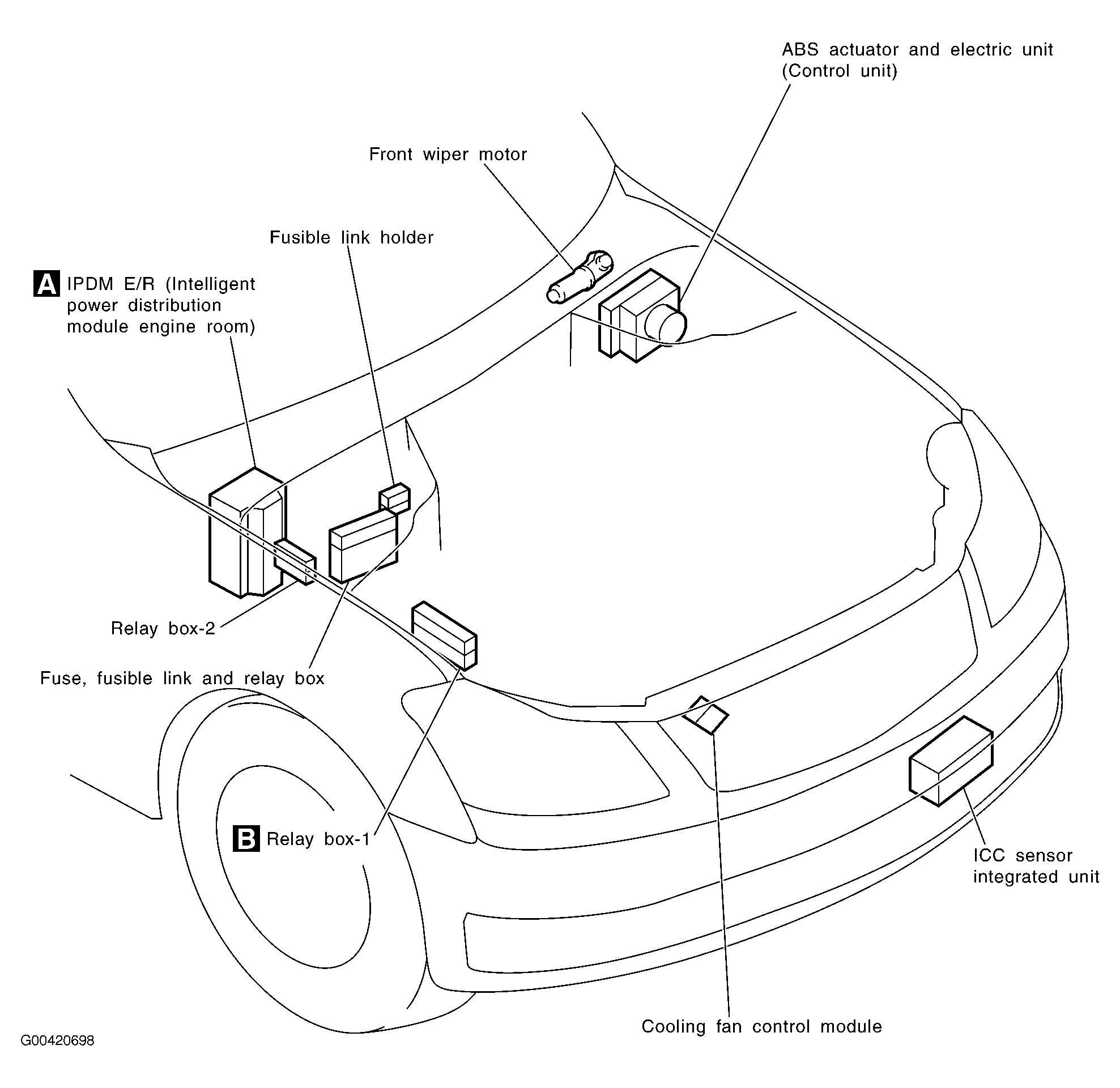 ABS actuator and electric unit (Control unit)

Front wiper motor

Fusible link holder

A IPDM E/R (Intelligent power distribution module engine room)

Relay box-2

Fuse, fusible link and relay box

B Relay box-1

ICC sensor integrated unit

Cooling fan control module

G00420698