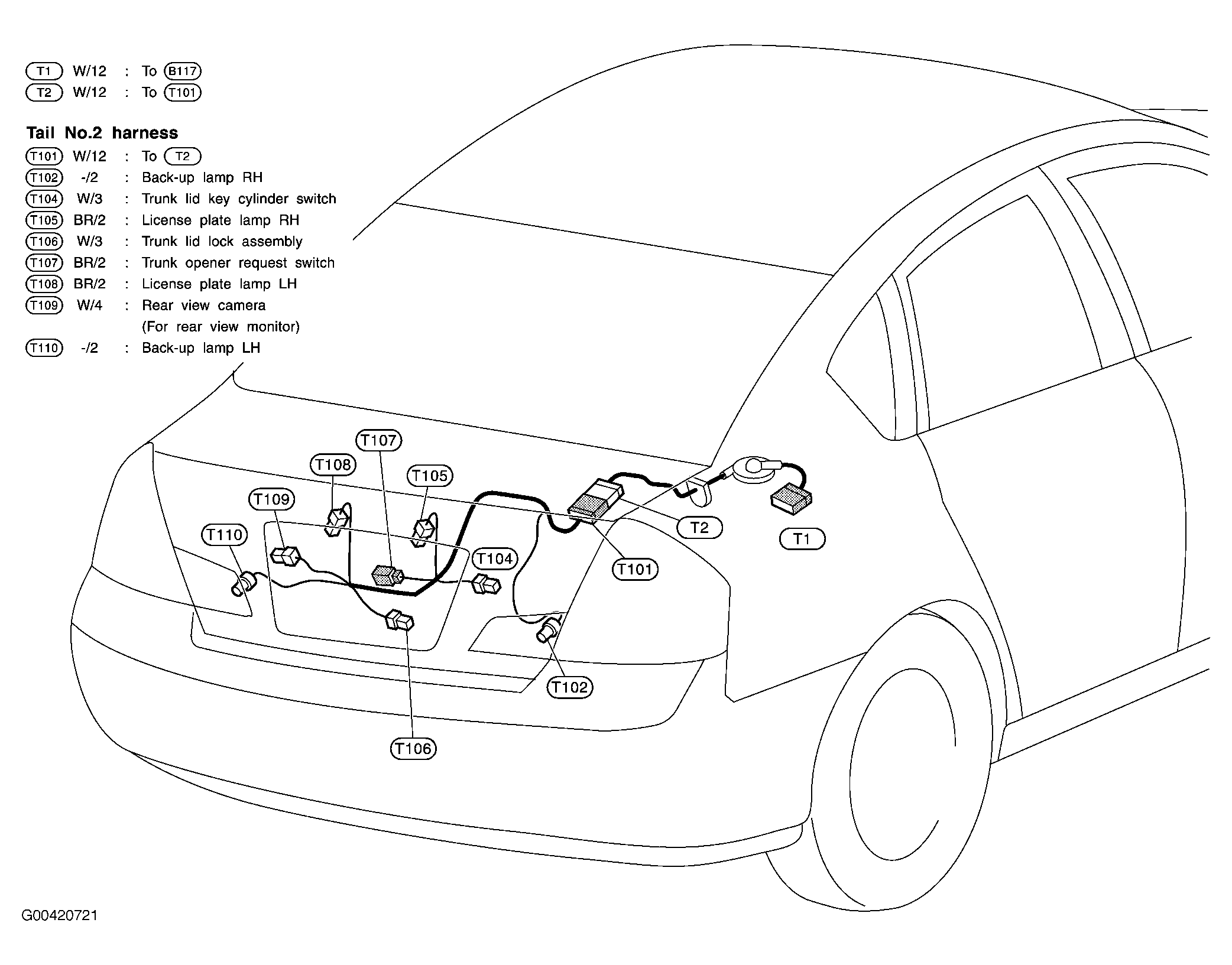 T1 W/12 : To B117
T2 W/12 : To T101

Tail No.2 harness
T101 W/12 : To T2
T102 -/2 : Back-up lamp RH
T104 W/3 : Trunk lid key cylinder switch
T105 BR/2 : License plate lamp RH
T106 W/3 : Trunk lid lock assembly
T107 BR/2 : Trunk opener request switch
T108 BR/2 : License plate lamp LH
T109 W/4 : Rear view camera (For rear view monitor)
T110 -/2 : Back-up lamp LH

T107
T108
T105
T109
T110
T104
T2
T1
T101
T102
T106

G00420721