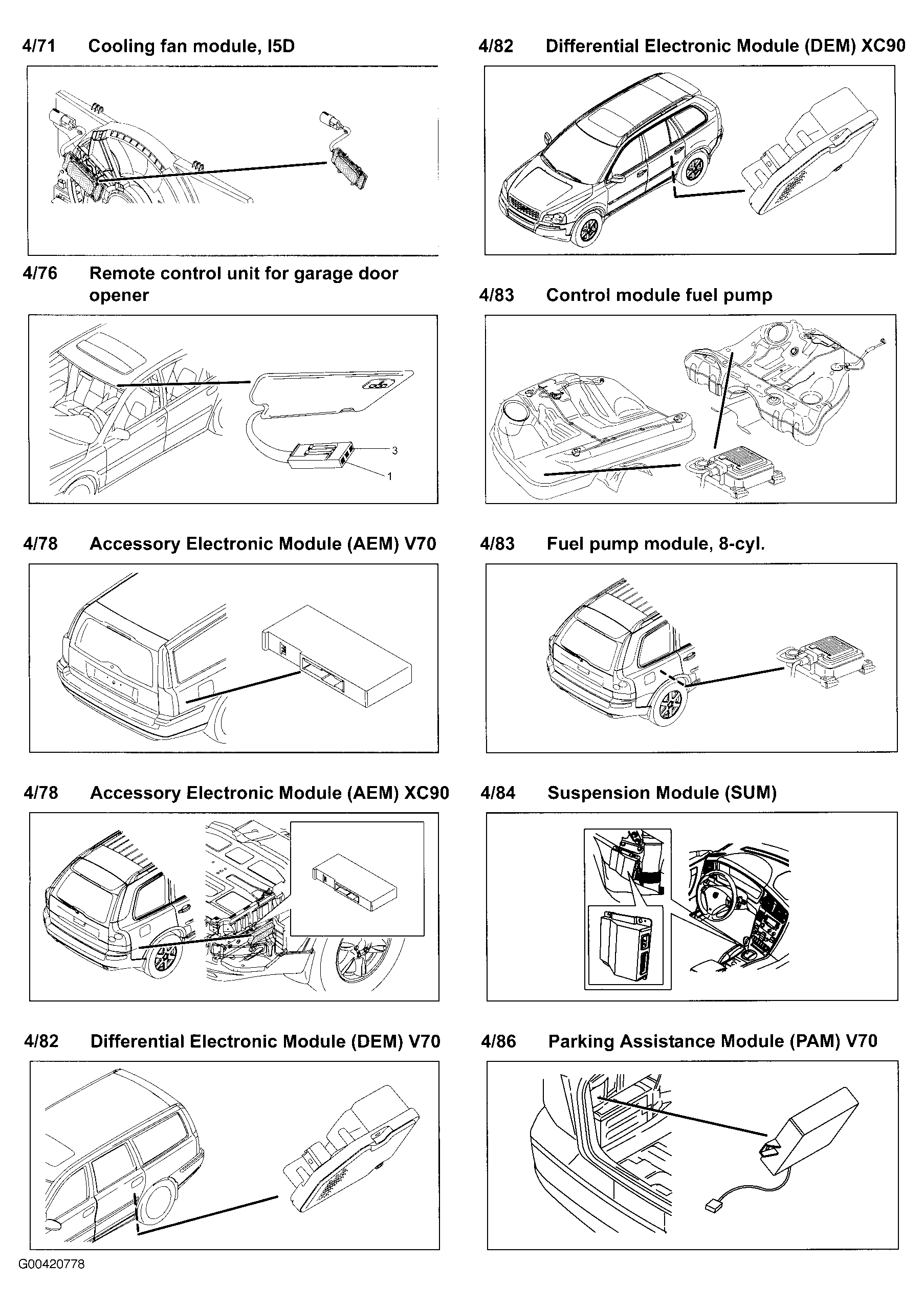 4/71 Cooling fan module, I5D

4/76 Remote control unit for garage door opener

3
1

4/78 Accessory Electronic Module (AEM) V70

4/78 Accessory Electronic Module (AEM) XC90

4/82 Differential Electronic Module (DEM) V70

4/82 Differential Electronic Module (DEM) XC90

4/83 Control module fuel pump

4/83 Fuel pump module, 8-cyl.

4/84 Suspension Module (SUM)

4/86 Parking Assistance Module (PAM) V70

G00420778