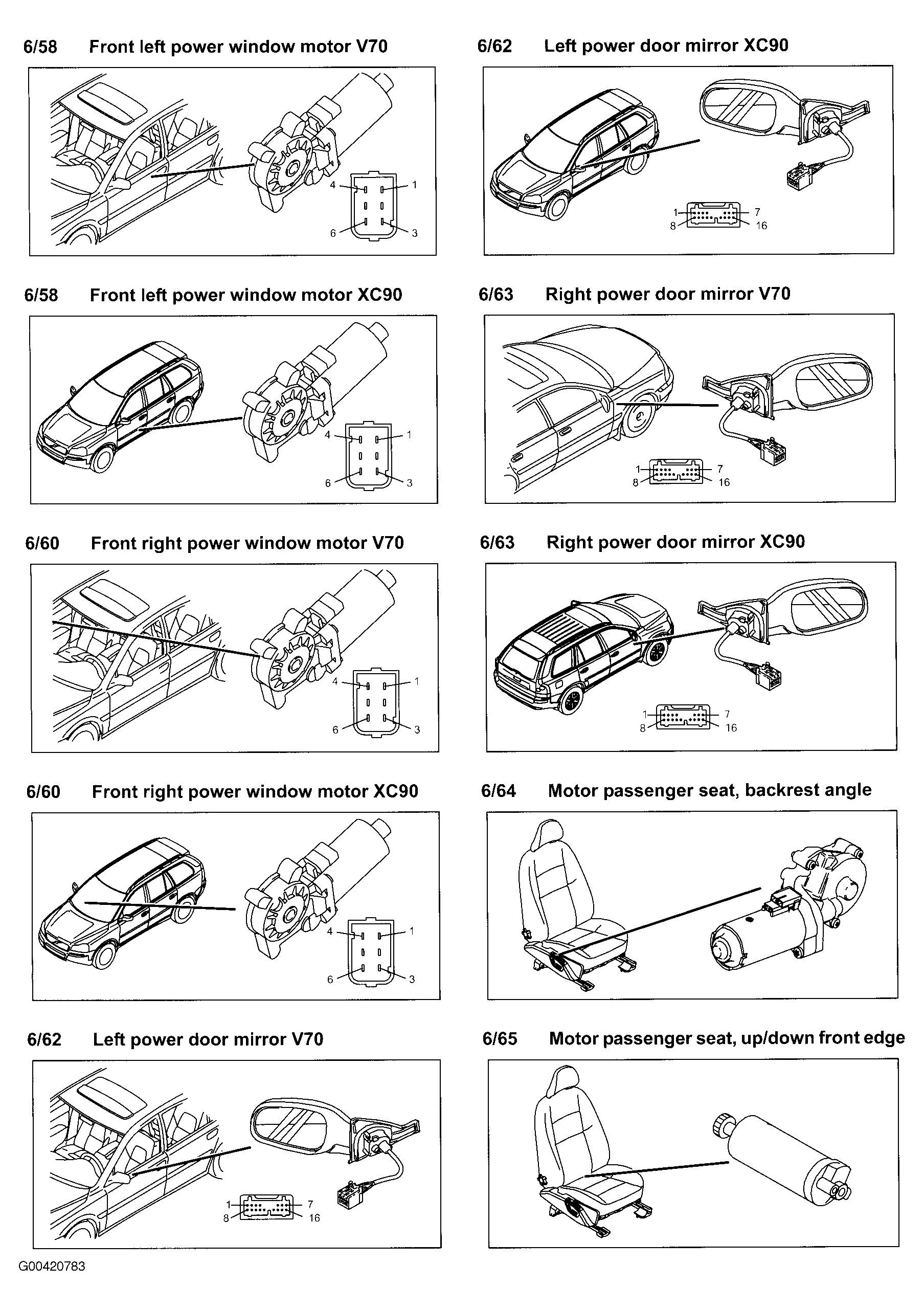 6/58 Front left power window motor V70

4 1
6 3

6/58 Front left power window motor XC90

4 1
6 3

6/60 Front right power window motor V70

4 1
6 3

6/60 Front right power window motor XC90

4 1
6 3

6/62 Left power door mirror V70

1 7
8 16

6/62 Left power door mirror XC90

1 7
8 16

6/63 Right power door mirror V70

1 7
8 16

6/63 Right power door mirror XC90

1 7
8 16

6/64 Motor passenger seat, backrest angle

6/65 Motor passenger seat, up/down front edge

G00420783