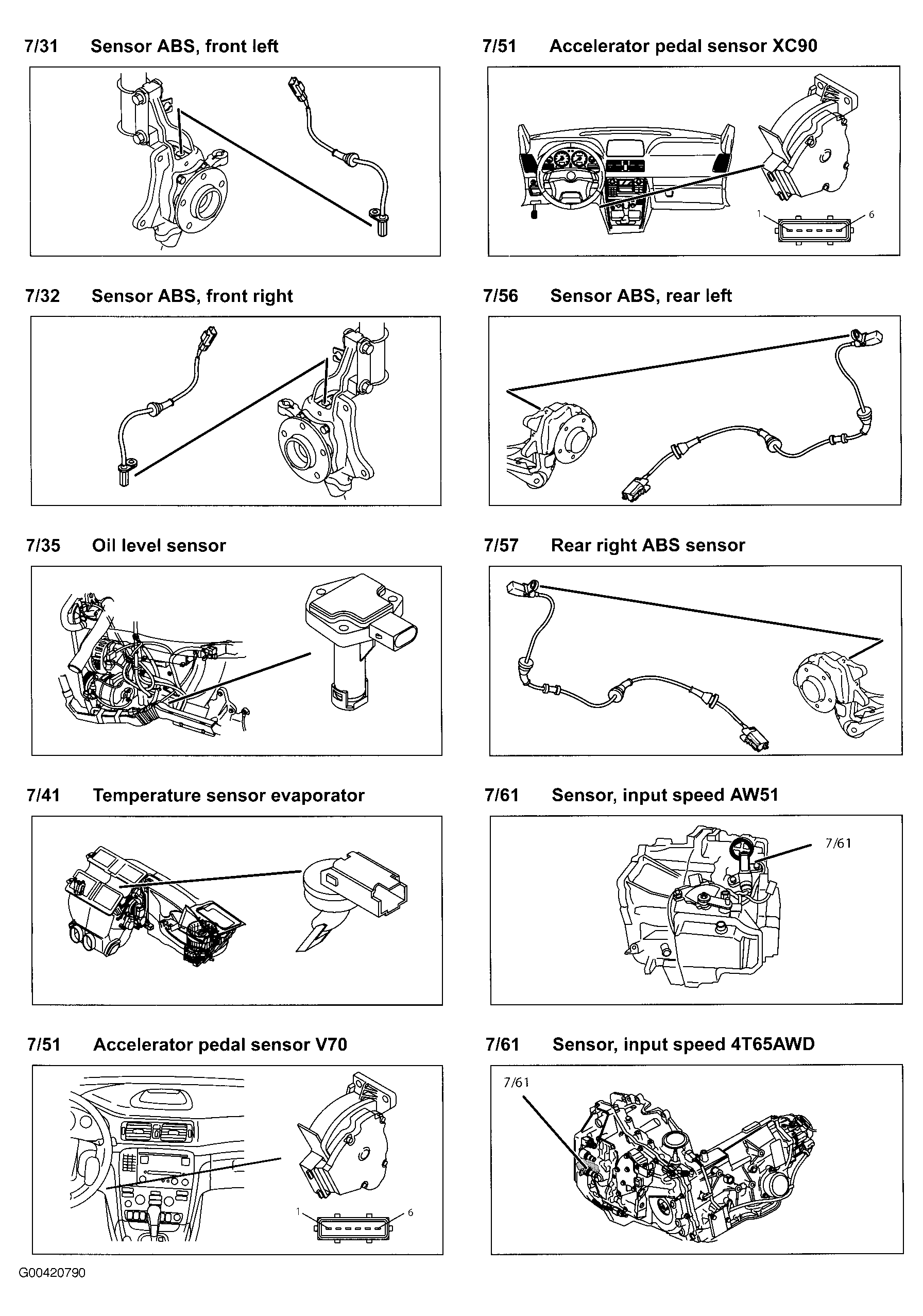 7/31 Sensor ABS, front left

7/32 Sensor ABS, front right

7/35 Oil level sensor

7/41 Temperature sensor evaporator

7/51 Accelerator pedal sensor V70

1

6

7/51 Accelerator pedal sensor XC90

1

6

7/56 Sensor ABS, rear left

7/57 Rear right ABS sensor

7/61 Sensor, input speed AW51

7/61

7/61 Sensor, input speed 4T65AWD

7/61

G00420790