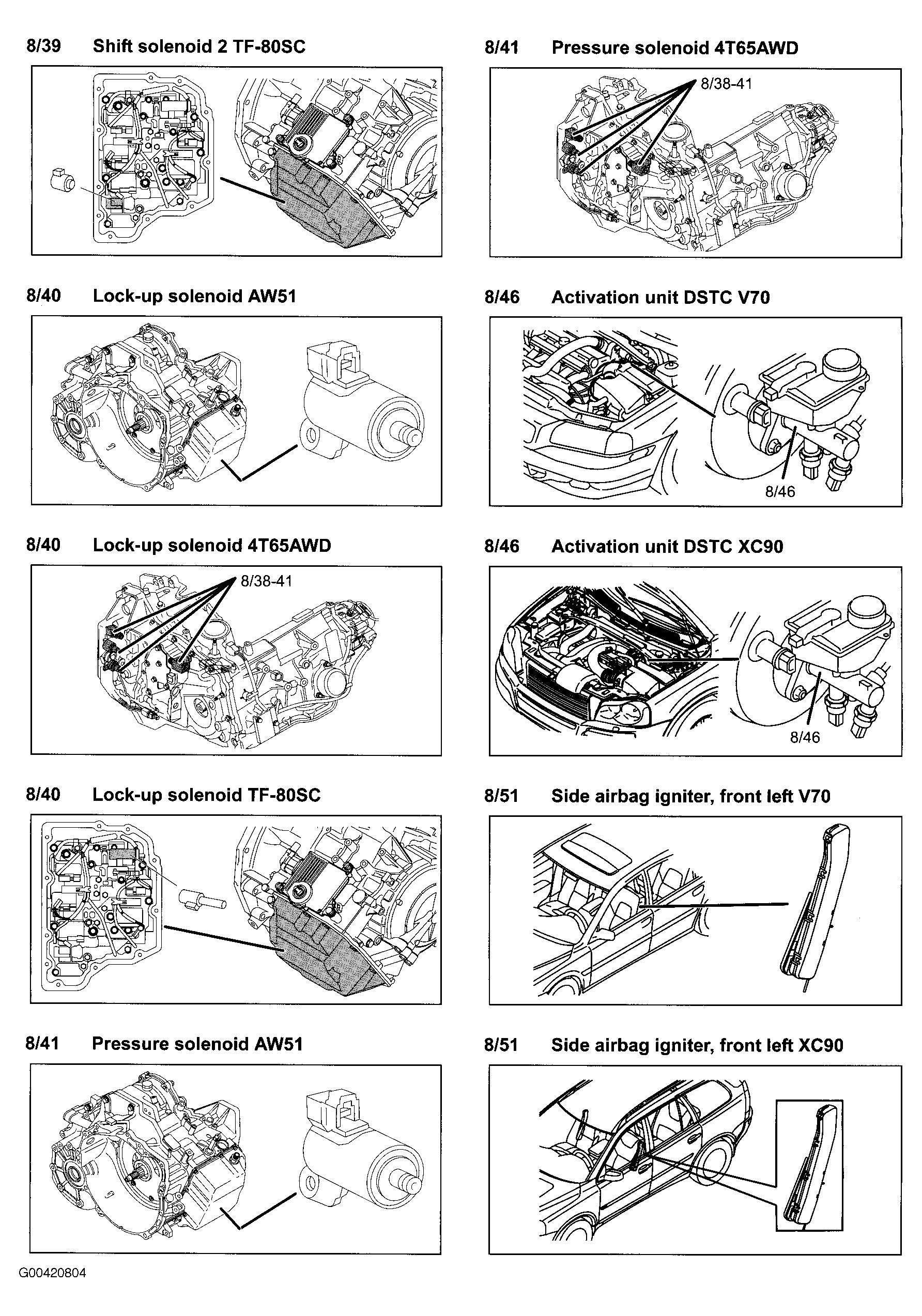 8/39 Shift solenoid 2 TF-80SC

8/40 Lock-up solenoid AW51

8/40 Lock-up solenoid 4T65AWD

8/38-41

8/40 Lock-up solenoid TF-80SC

8/41 Pressure solenoid AW51

8/41 Pressure solenoid 4T65AWD

8/38-41

8/46 Activation unit DSTC V70

8/46

8/46 Activation unit DSTC XC90

8/46

8/51 Side airbag igniter, front left V70

8/51 Side airbag igniter, front left XC90

G00420804