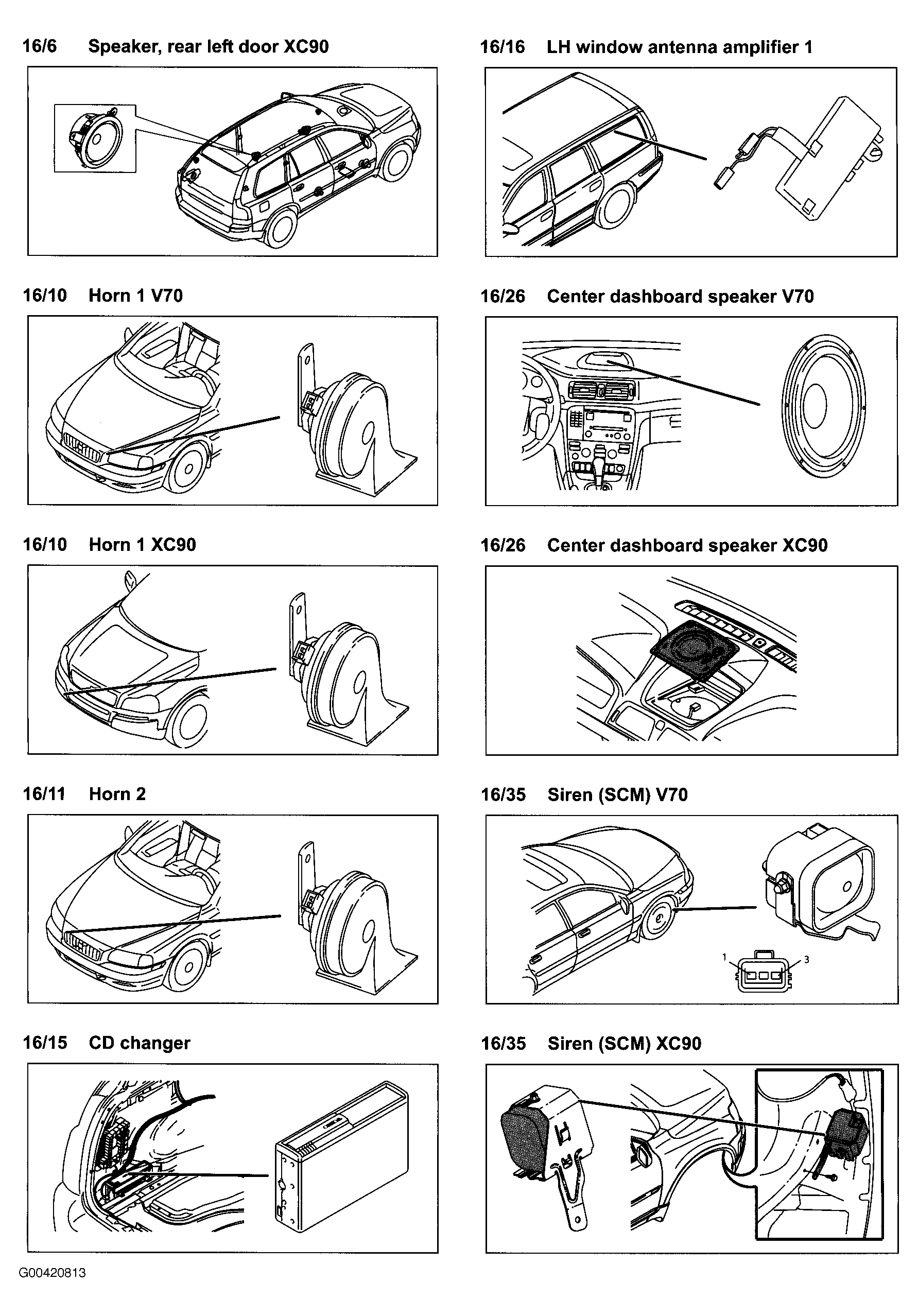 16/6 Speaker, rear left door XC90

16/10 Horn 1 V70

16/10 Horn 1 XC90

16/11 Horn 2

16/15 CD changer

16/16 LH window antenna amplifier 1

16/26 Center dashboard speaker V70

16/26 Center dashboard speaker XC90

16/35 Siren (SCM) V70

1

3

16/35 Siren (SCM) XC90

G00420813