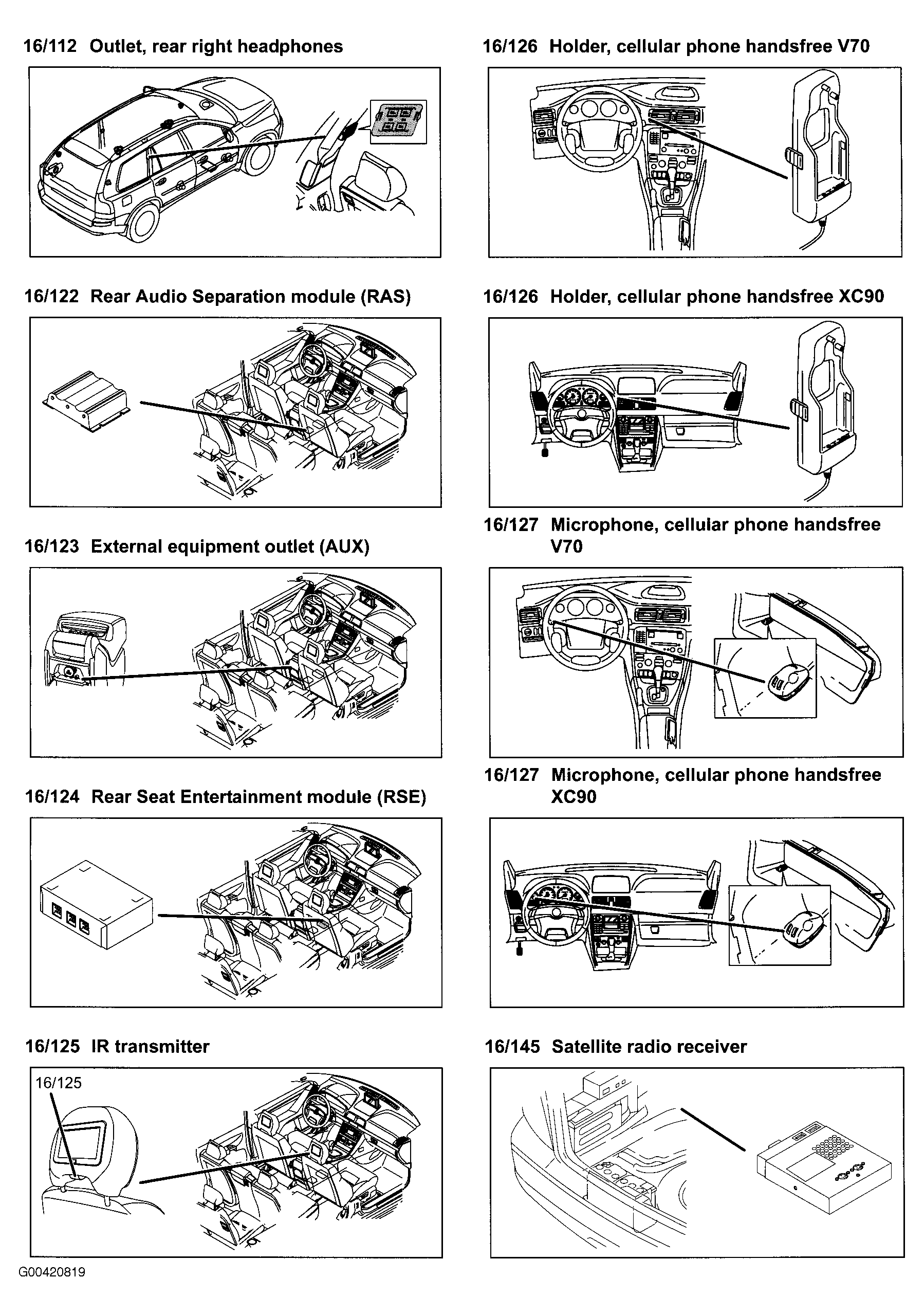 16/112 Outlet, rear right headphones

16/122 Rear Audio Separation module (RAS)

16/123 External equipment outlet (AUX)

16/124 Rear Seat Entertainment module (RSE)

16/125 IR transmitter

16/125

G00420819

16/126 Holder, cellular phone handsfree V70

16/126 Holder, cellular phone handsfree XC90

16/127 Microphone, cellular phone handsfree V70

16/127 Microphone, cellular phone handsfree XC90

16/145 Satellite radio receiver