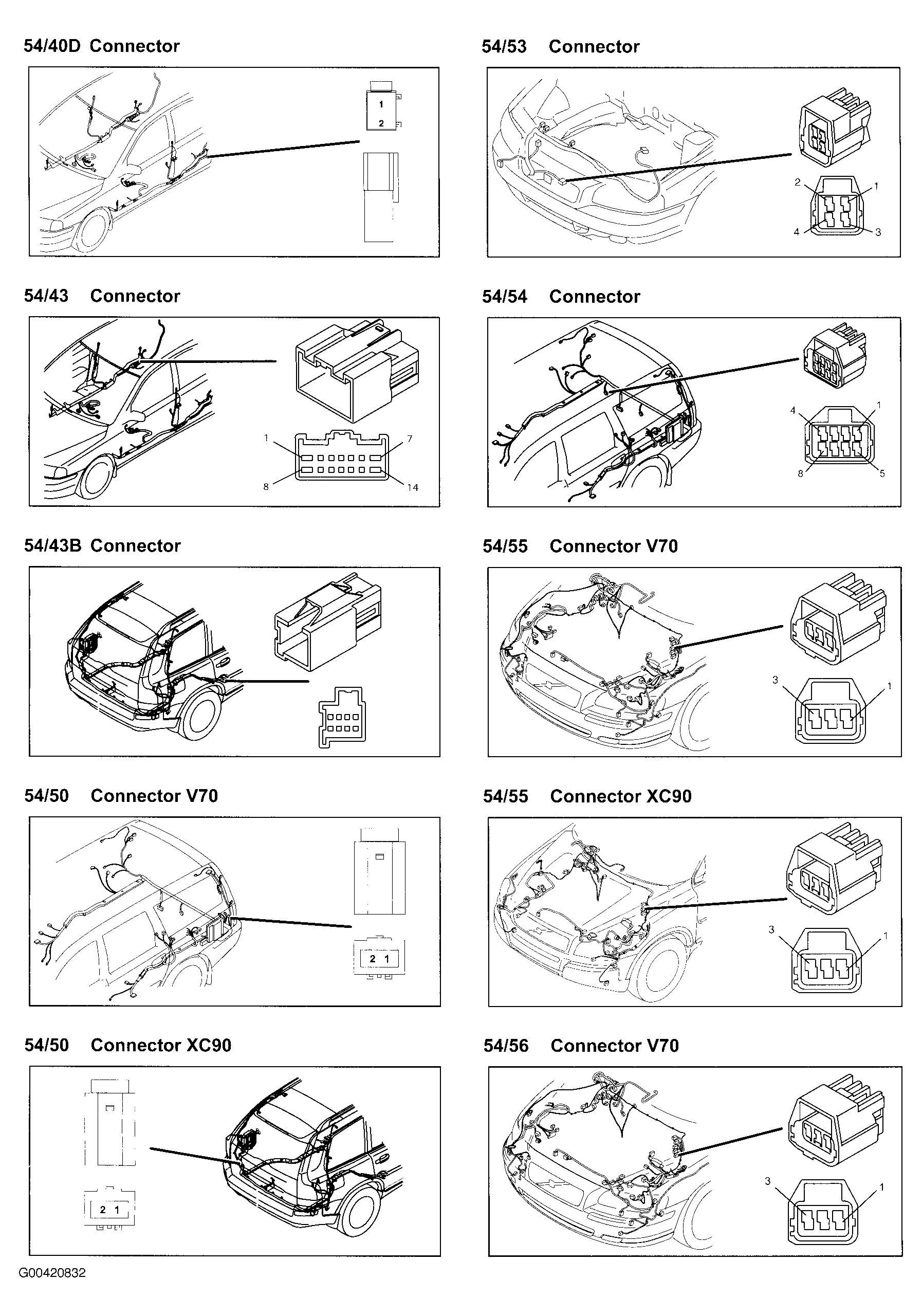 54/40D Connector

1
2

54/43 Connector

1
7
8
14

54/43B Connector

54/50 Connector V70

2 1

54/50 Connector XC90

2 1

54/53 Connector

2
1
4
3

54/54 Connector

4
1
8
5

54/55 Connector V70

3
1

54/55 Connector XC90

3
1

54/56 Connector V70

3
1

G00420832