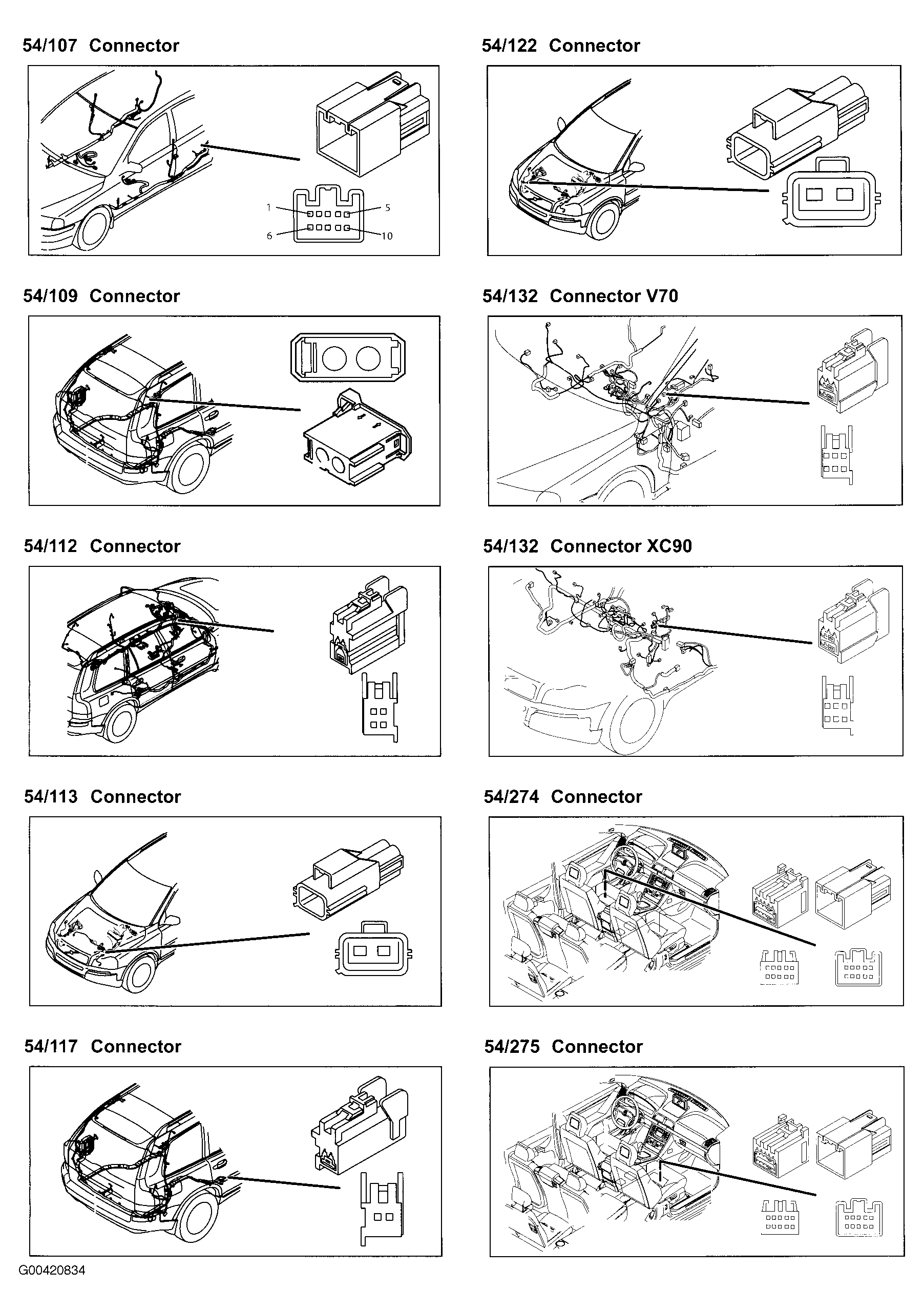 54/107 Connector

1
5
6
10

54/109 Connector

54/112 Connector

54/113 Connector

54/117 Connector

54/122 Connector

54/132 Connector V70

54/132 Connector XC90

54/274 Connector

54/275 Connector

G00420834