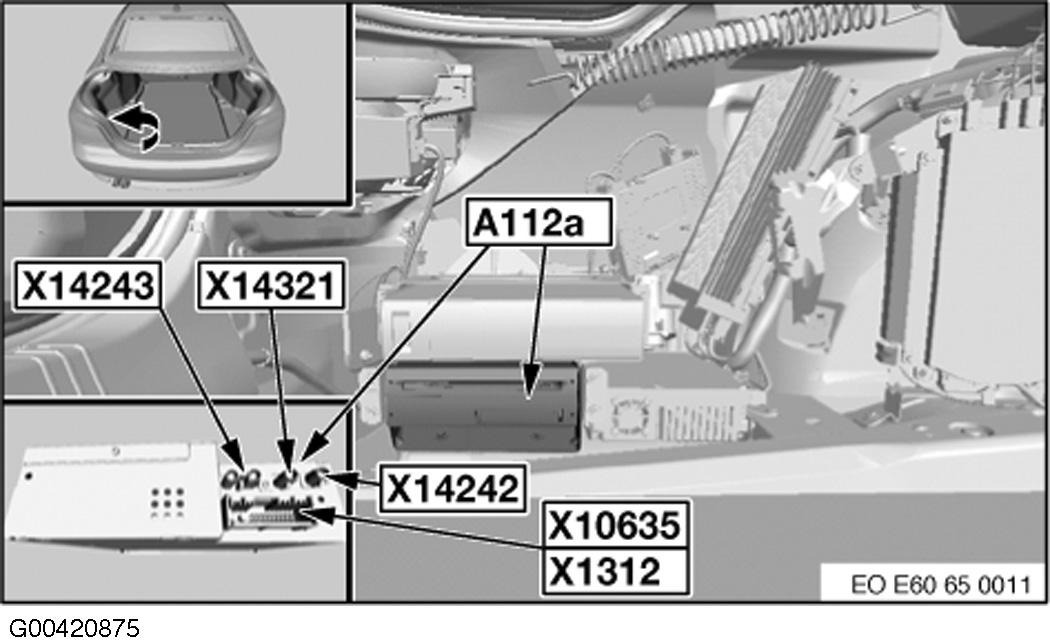 A112a

X14243

X14321

X14242

X10635

X1312

EO E60 65 0011

G00420875