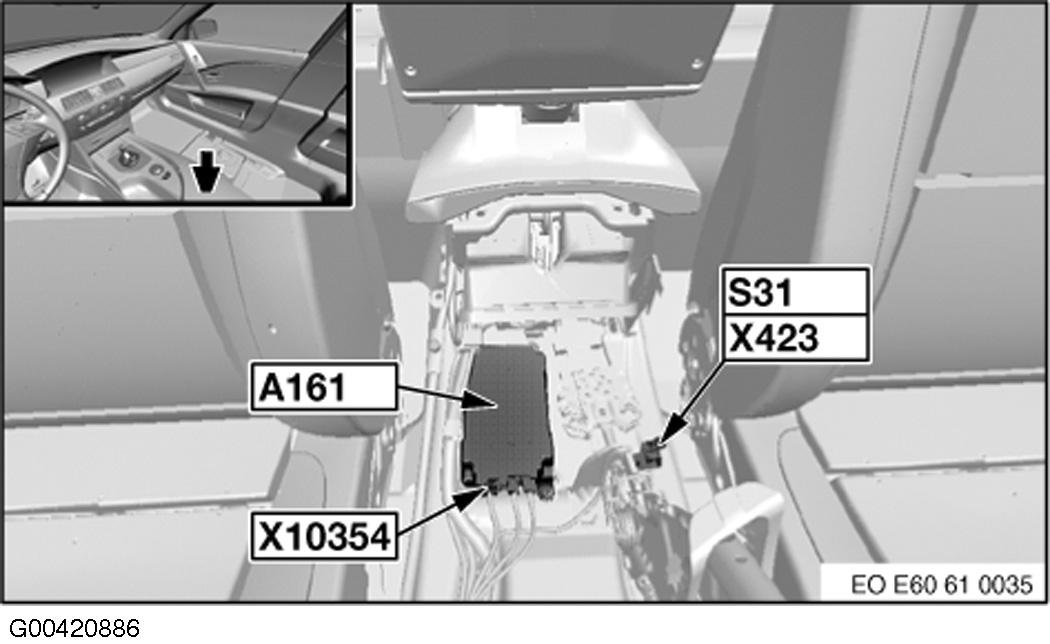 S31
X423
A161
X10354
EO E60 61 0035
G00420886