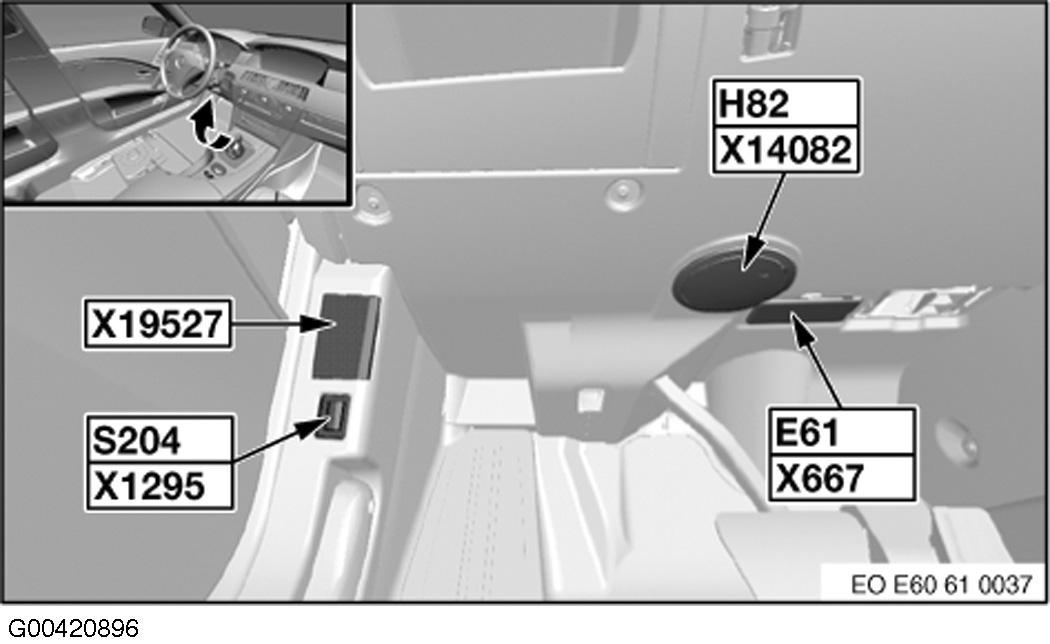 H82
X14082

X19527

S204
X1295

E61
X667

EO E60 61 0037

G00420896