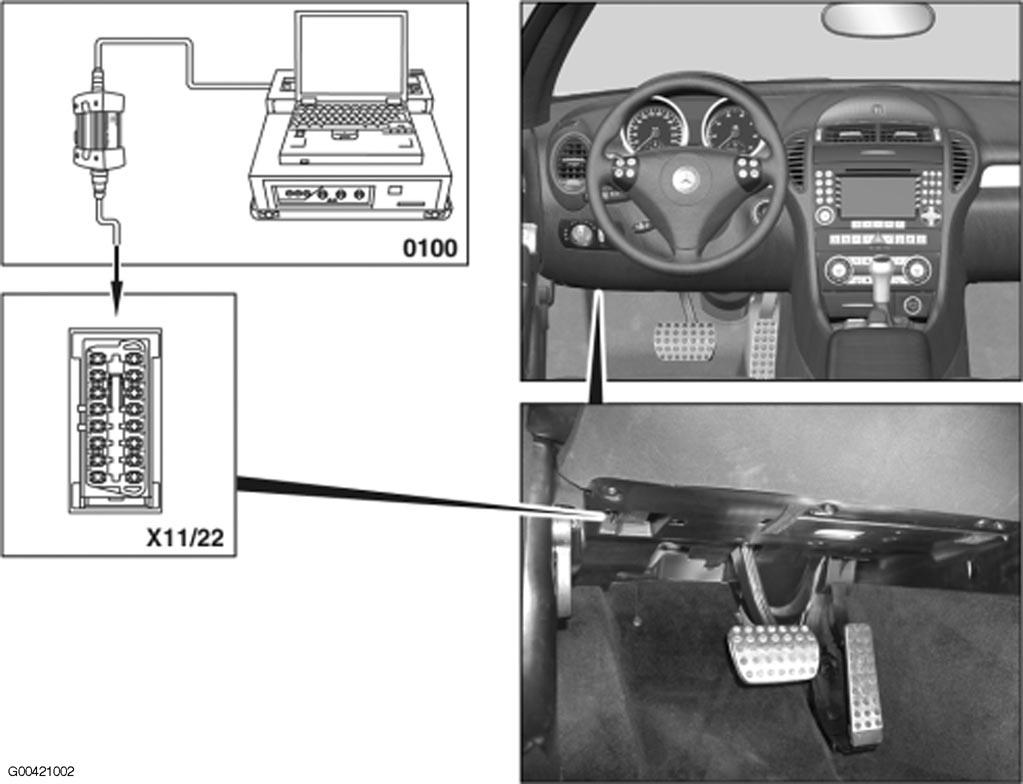 0100

X11/22

G00421002