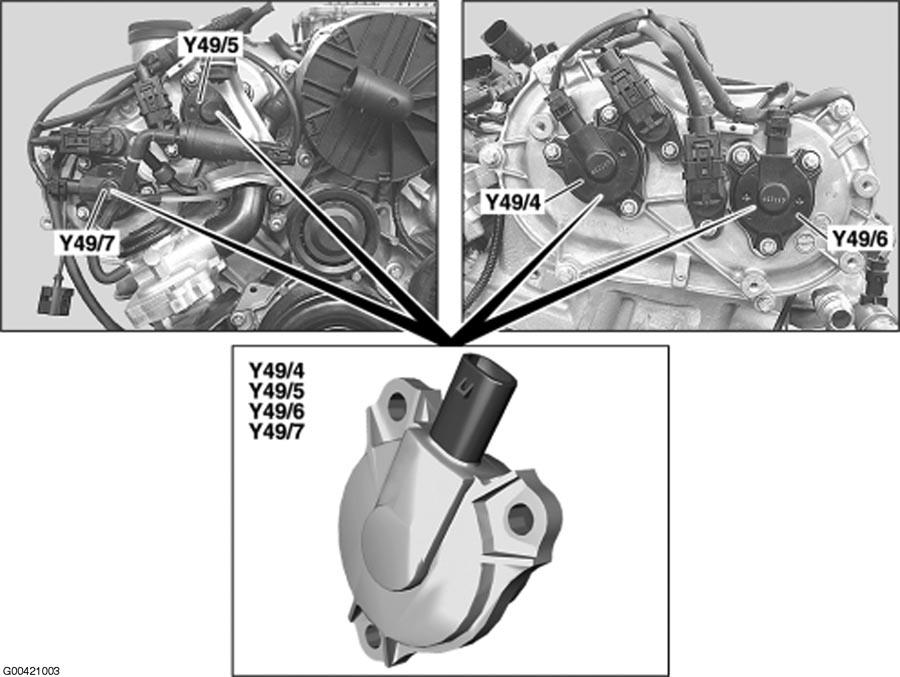 Y49/5
Y49/7
Y49/4
Y49/6
Y49/4
Y49/5
Y49/6
Y49/7
G00421003