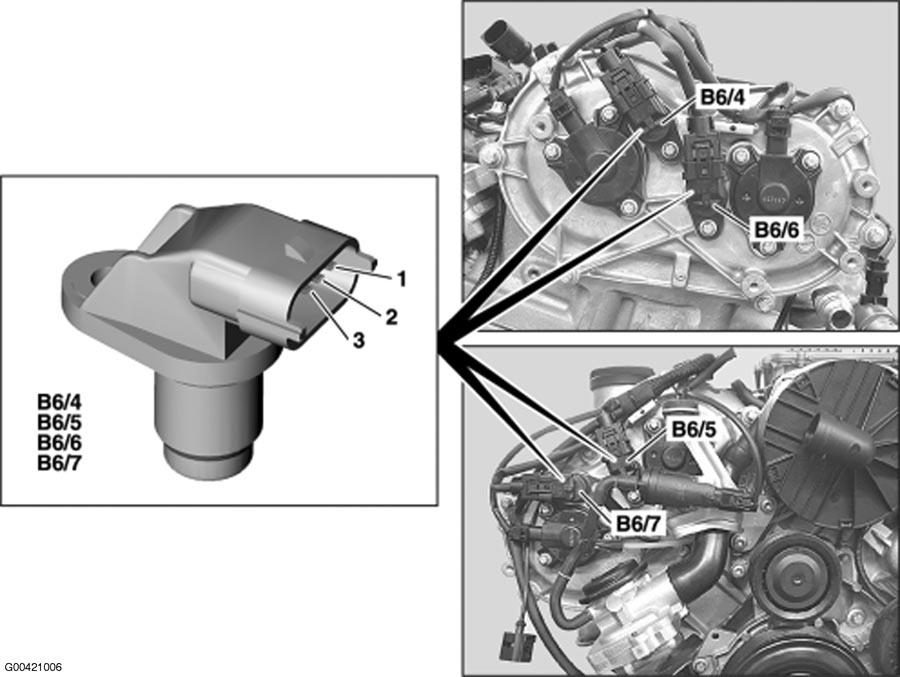 1
2
3
B6/4
B6/5
B6/6
B6/7

B6/4
B6/6

B6/5
B6/7

G00421006