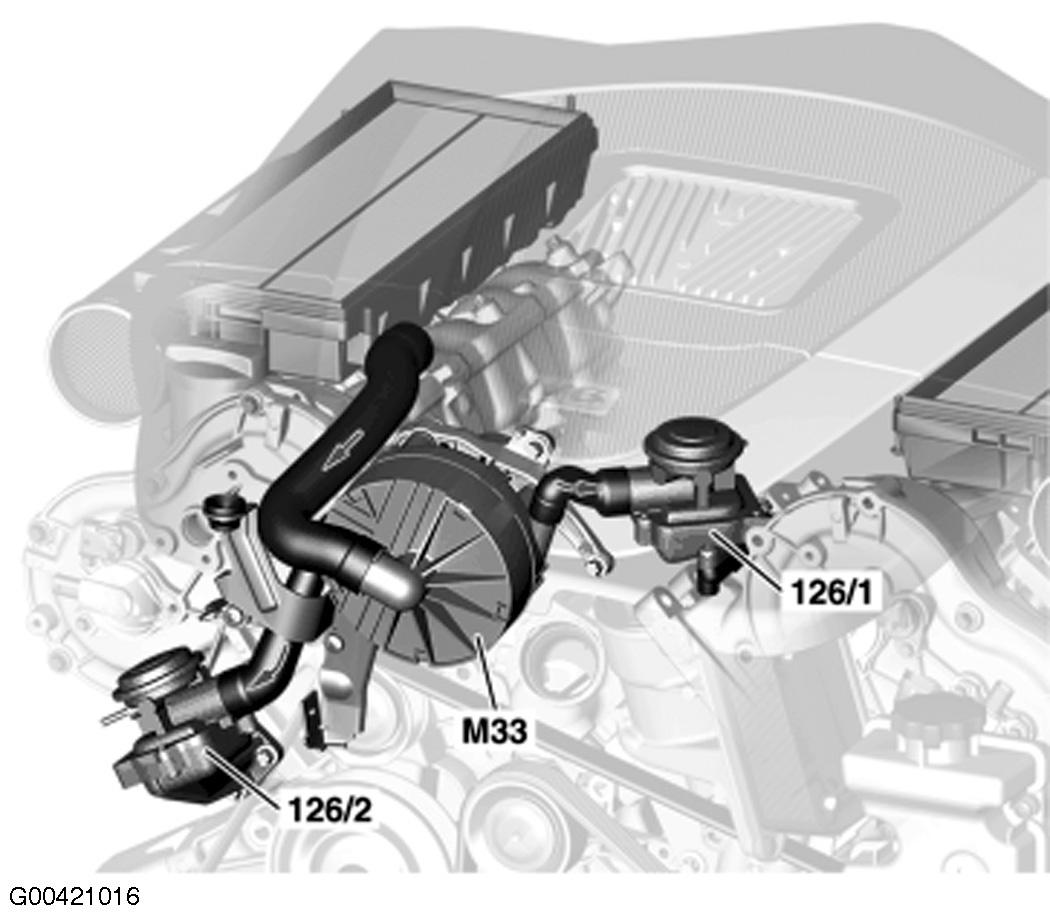 126/1

M33

126/2

G00421016