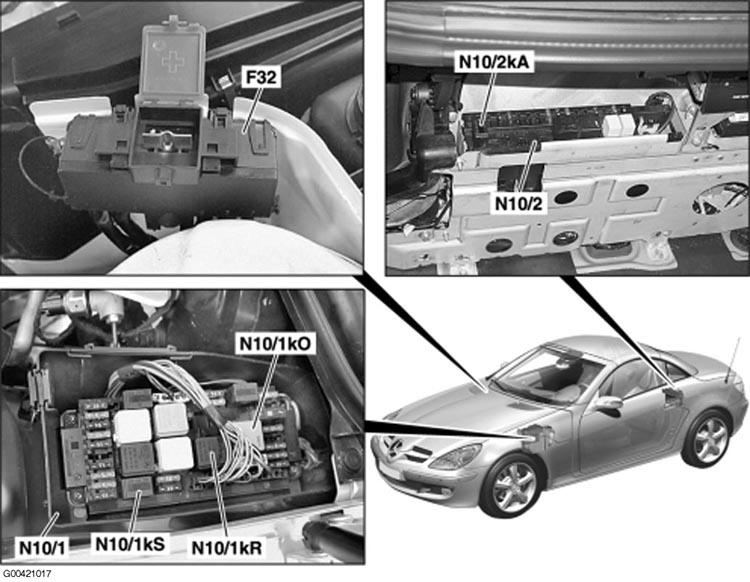 F32

N10/2kA

N10/2

N10/1kO

N10/1

N10/1kS

N10/1kR

G00421017