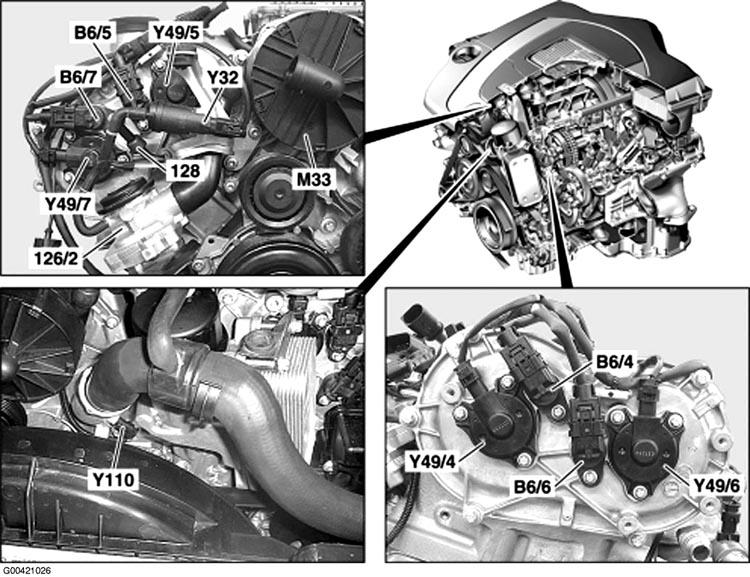 B6/5
Y49/5
B6/7
Y32
128
M33
Y49/7
126/2
Y110
B6/4
Y49/4
B6/6
Y49/6
G00421026