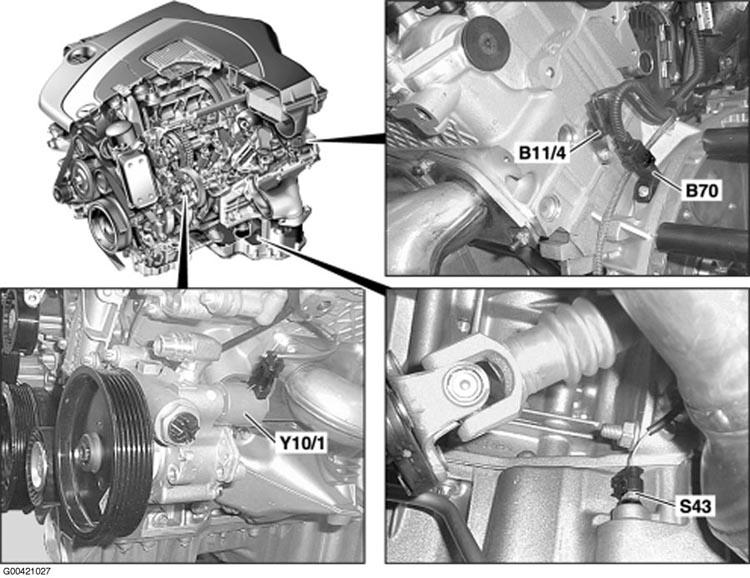 B11/4

B70

Y10/1

S43

G00421027