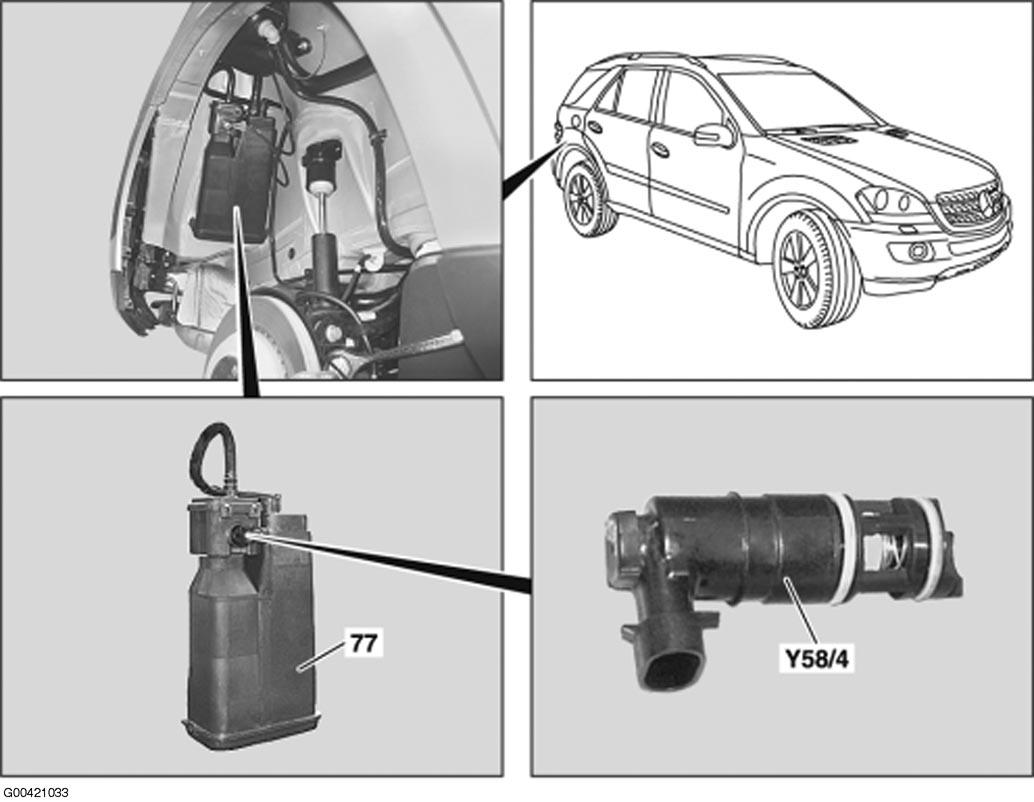 77

Y58/4

G00421033