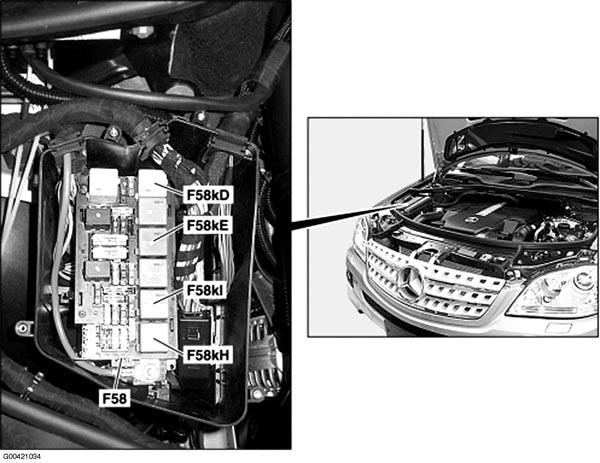 F58kD
F58kE
F58kI
F58kH
F58
G00421034