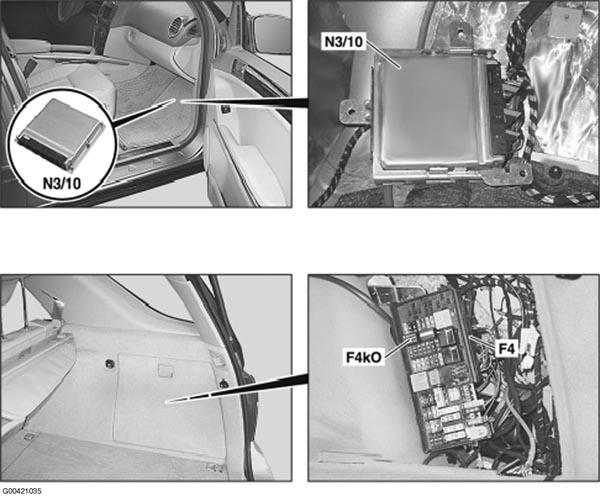 N3/10

N3/10

F4kO

F4

G00421035