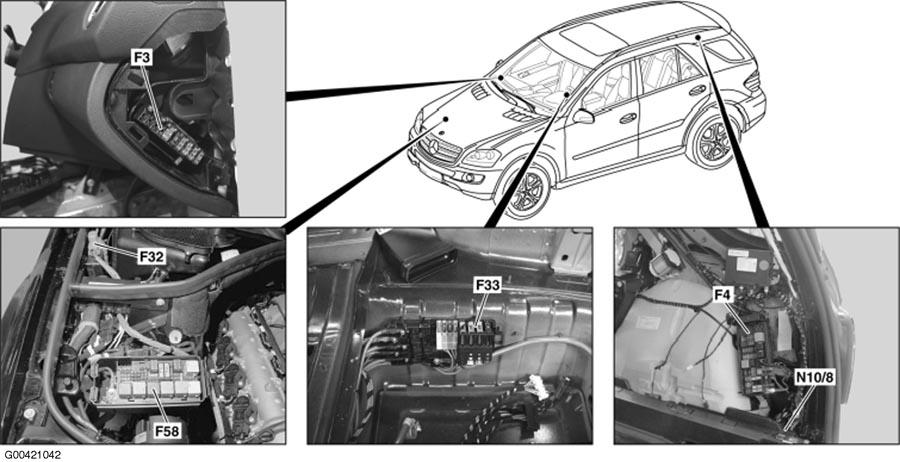 F3

F32

F58

F33

F4

N10/8

G00421042