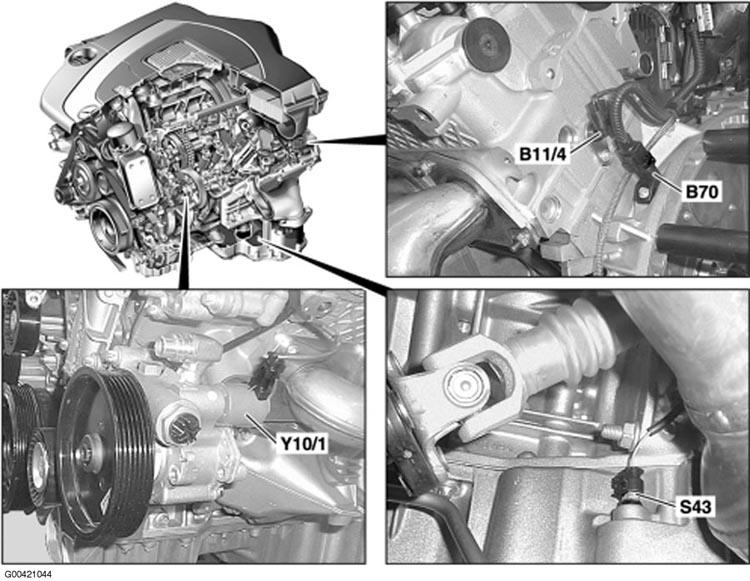 B11/4

B70

Y10/1

S43

G00421044