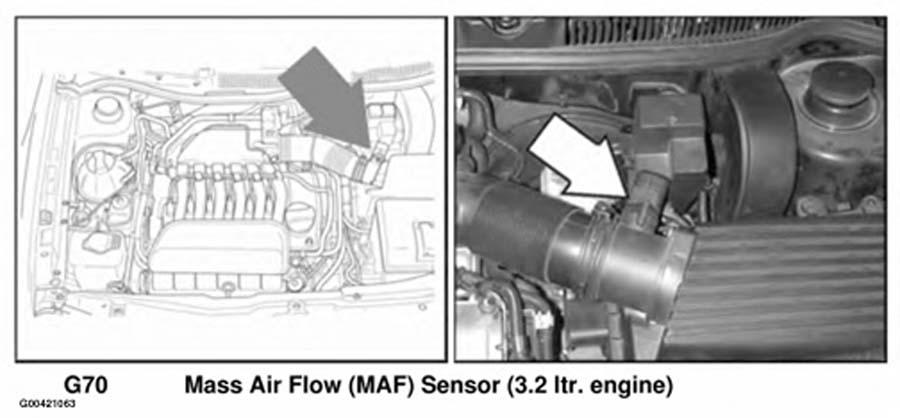 G70 Mass Air Flow (MAF) Sensor (3.2 ltr. engine)
G00421063