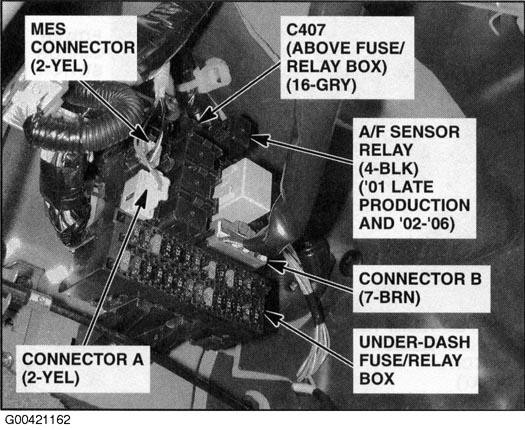 MES CONNECTOR (2-YEL)

C407 (ABOVE FUSE/ RELAY BOX) (16-GRY)

A/F SENSOR RELAY (4-BLK) ('01 LATE PRODUCTION AND '02-'06)

CONNECTOR B (7-BRN)

UNDER-DASH FUSE/RELAY BOX

CONNECTOR A (2-YEL)

G00421162