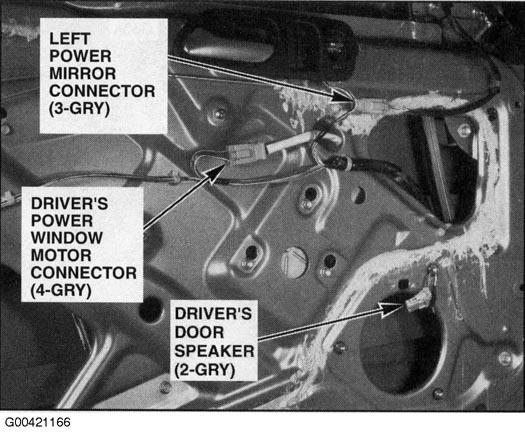 LEFT POWER MIRROR CONNECTOR (3-GRY)

DRIVER'S POWER WINDOW MOTOR CONNECTOR (4-GRY)

DRIVER'S DOOR SPEAKER (2-GRY)

G00421166