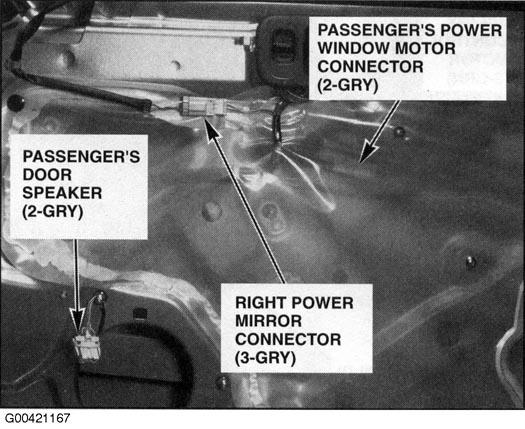 PASSENGER'S POWER WINDOW MOTOR CONNECTOR (2-GRY)

PASSENGER'S DOOR SPEAKER (2-GRY)

RIGHT POWER MIRROR CONNECTOR (3-GRY)

G00421167