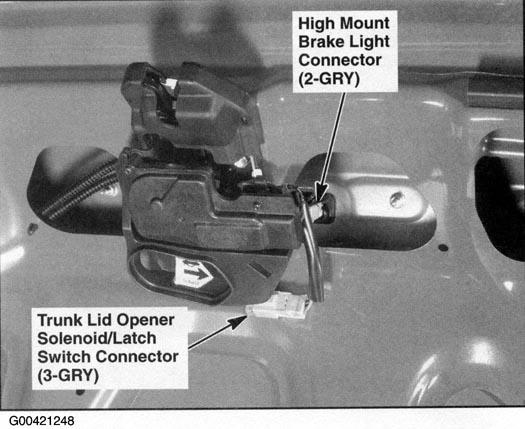 High Mount Brake Light Connector (2-GRY)

Trunk Lid Opener Solenoid/Latch Switch Connector (3-GRY)

G00421248