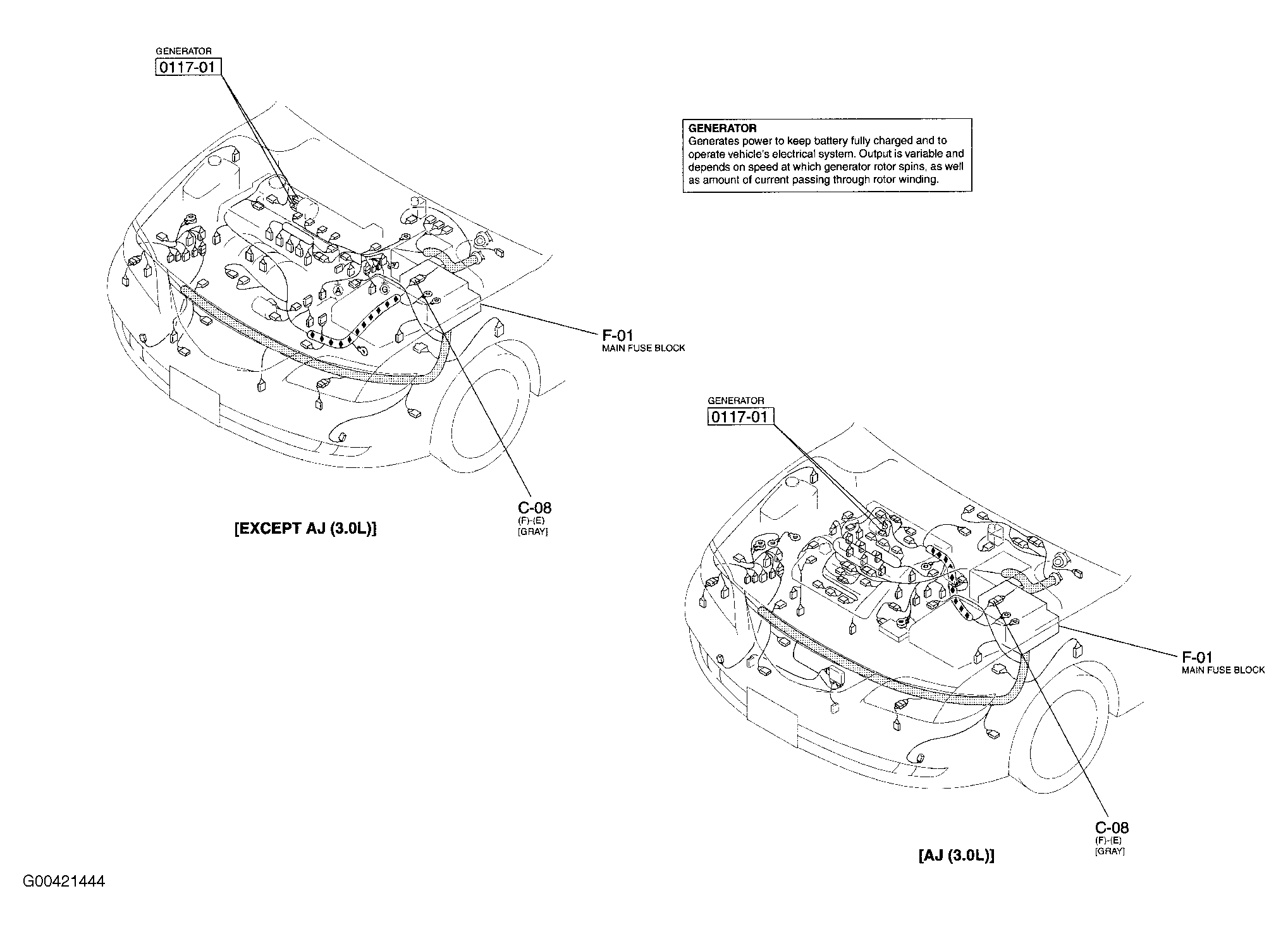 GENERATOR
0117-01

GENERATOR
Generates power to keep battery fully charged and to operate vehicle's electrical system. Output is variable and depends on speed at which generator rotor spins, as well as amount of current passing through rotor winding.

A
G

F-01
MAIN FUSE BLOCK

C-08
(F)-(E)
[GRAY]

[EXCEPT AJ (3.0L)]

GENERATOR
0117-01

F-01
MAIN FUSE BLOCK

C-08
(F)-(E)
[GRAY]

[AJ (3.0L)]

G00421444