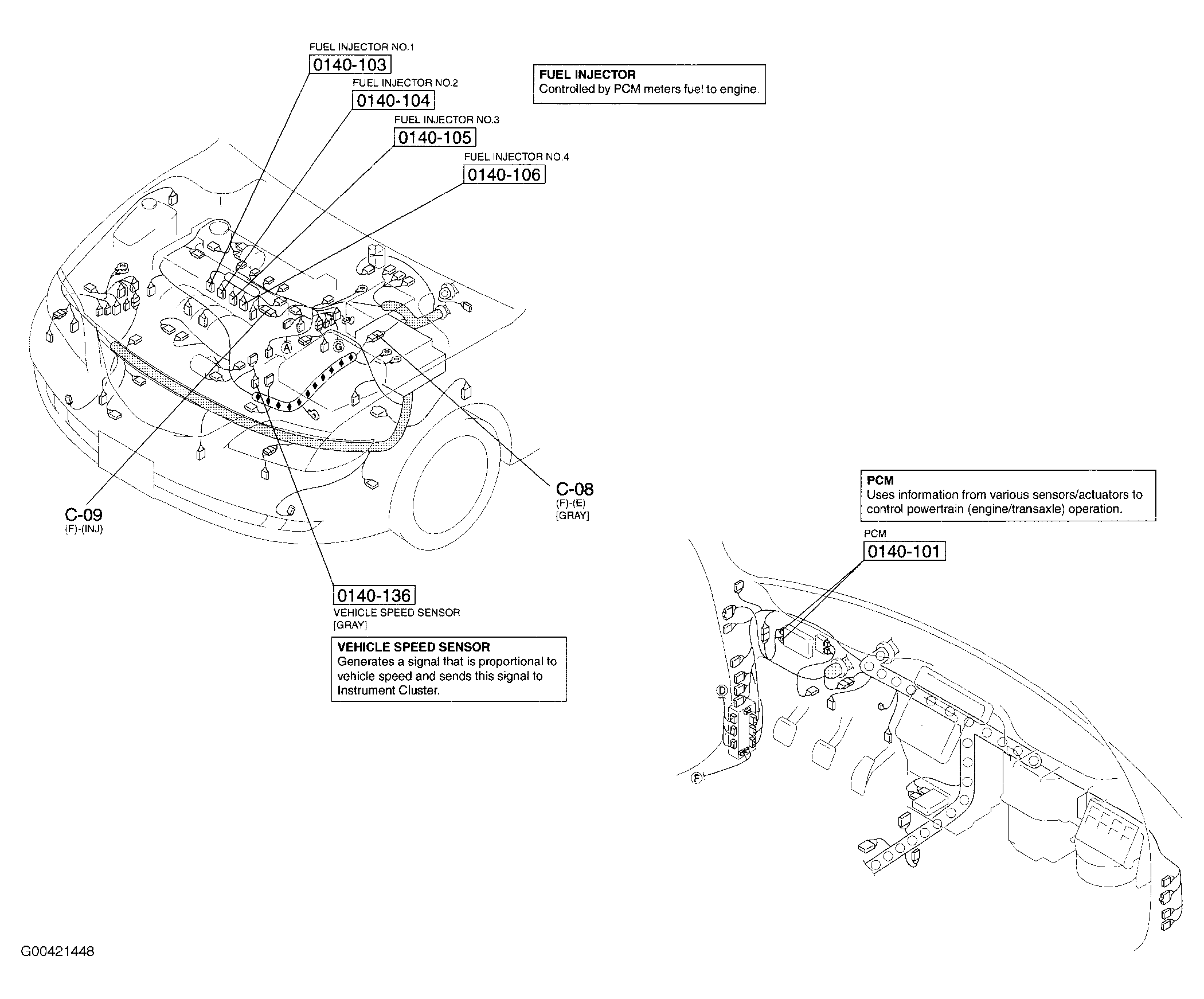 FUEL INJECTOR NO.1
0140-103
FUEL INJECTOR NO.2
0140-104
FUEL INJECTOR NO.3
0140-105
FUEL INJECTOR NO.4
0140-106

FUEL INJECTOR
Controlled by PCM meters fuel to engine.

A
G

C-09
(F)-(INJ)

C-08
(F)-(E)
[GRAY]

0140-136
VEHICLE SPEED SENSOR
[GRAY]

VEHICLE SPEED SENSOR
Generates a signal that is proportional to vehicle speed and sends this signal to Instrument Cluster.

PCM
Uses information from various sensors/actuators to control powertrain (engine/transaxle) operation.

PCM
0140-101

D
F

G00421448