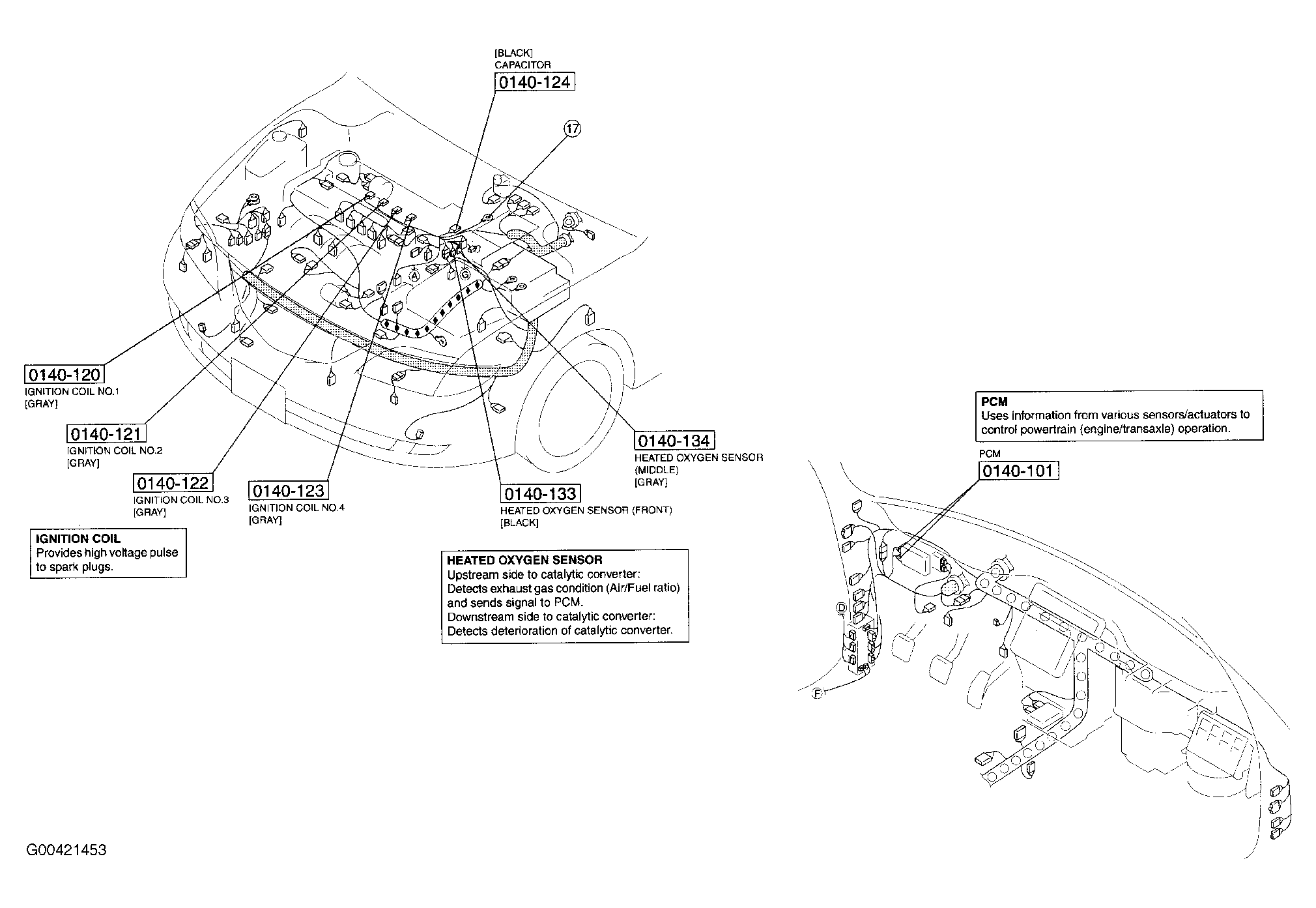 [BLACK]
CAPACITOR
0140-124

17

A

G

0140-120
IGNITION COIL NO.1
[GRAY]

0140-121
IGNITION COIL NO.2
[GRAY]

0140-122
IGNITION COIL NO.3
[GRAY]

0140-123
IGNITION COIL NO.4
[GRAY]

0140-133
HEATED OXYGEN SENSOR (FRONT)
[BLACK]

0140-134
HEATED OXYGEN SENSOR
(MIDDLE)
[GRAY]

IGNITION COIL
Provides high voltage pulse to spark plugs.

HEATED OXYGEN SENSOR
Upstream side to catalytic converter:
Detects exhaust gas condition (Air/Fuel ratio) and sends signal to PCM.
Downstream side to catalytic converter:
Detects deterioration of catalytic converter.

PCM
Uses information from various sensors/actuators to control powertrain (engine/transaxle) operation.

PCM
0140-101

D

F

G00421453