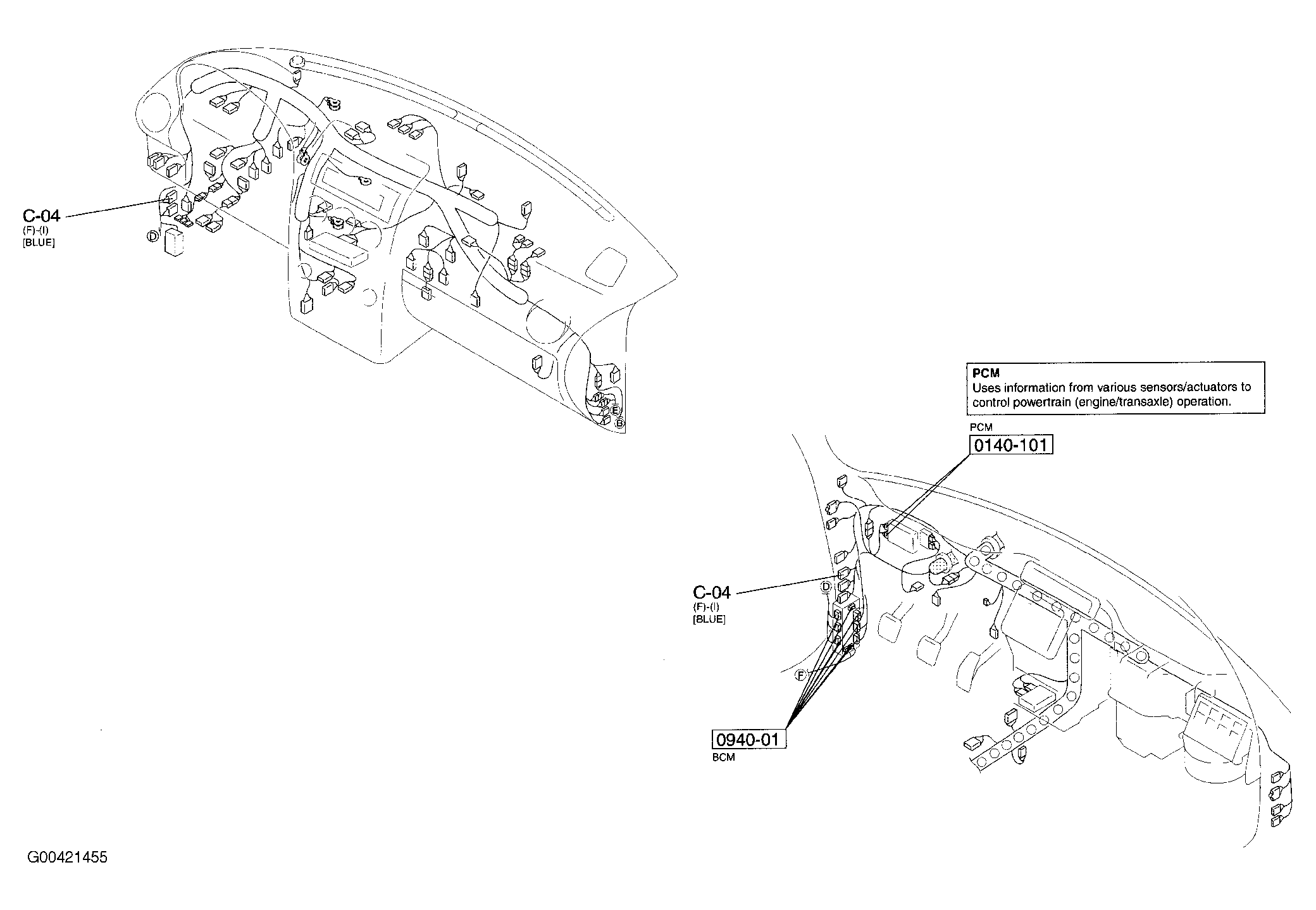 C-04
(F)-(I)
[BLUE]

D

E
B

PCM
Uses information from various sensors/actuators to control powertrain (engine/transaxle) operation.

PCM
0140-101

C-04
(F)-(I)
[BLUE]

D

F

0940-01
BCM

G00421455