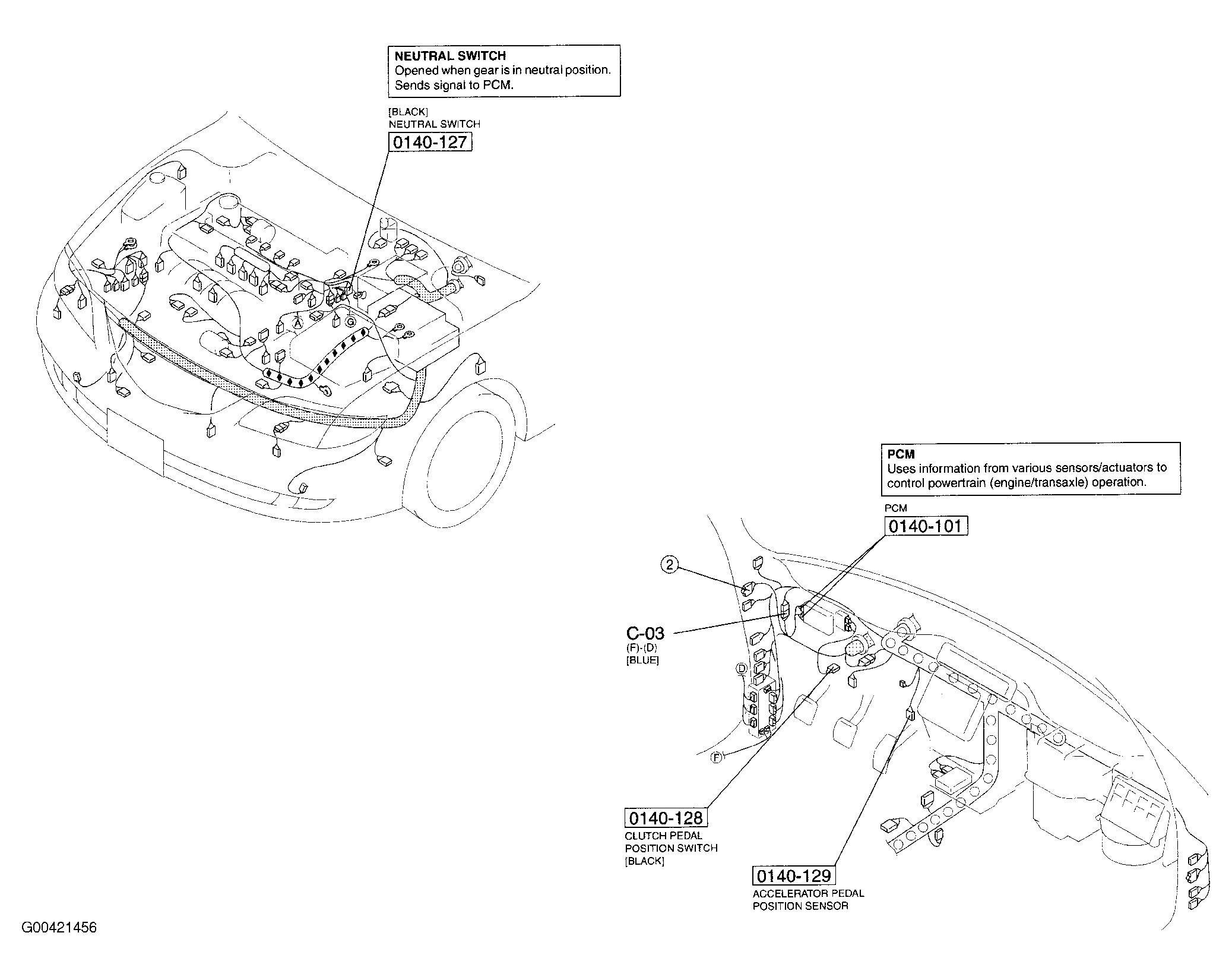 NEUTRAL SWITCH
Opened when gear is in neutral position. Sends signal to PCM.

[BLACK]
NEUTRAL SWITCH
0140-127

A
G

PCM
Uses information from various sensors/actuators to control powertrain (engine/transaxle) operation.

PCM
0140-101

2

C-03
(F)-(D)
[BLUE]

D

F

0140-128
CLUTCH PEDAL POSITION SWITCH
[BLACK]

0140-129
ACCELERATOR PEDAL POSITION SENSOR

G00421456