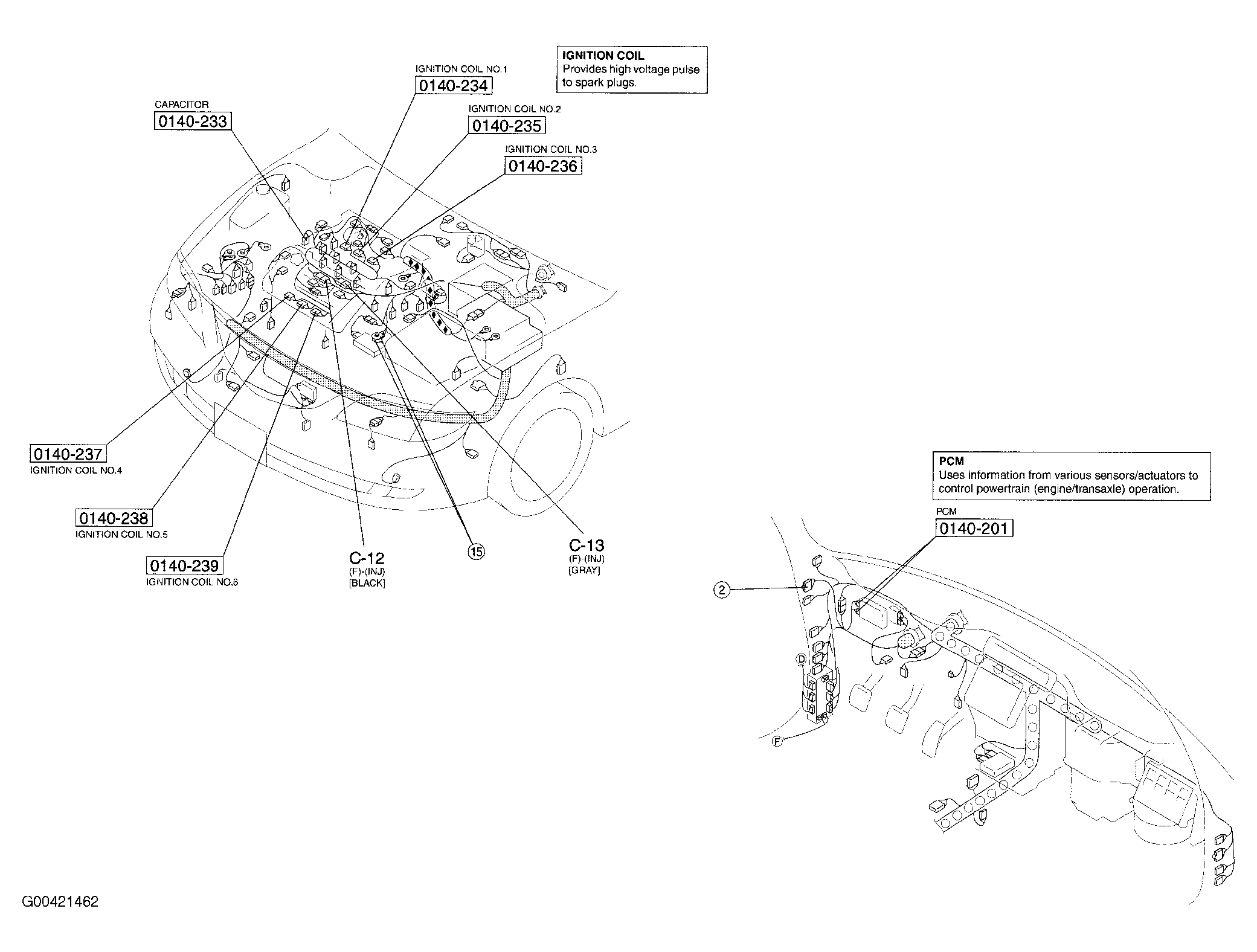 IGNITION COIL
Provides high voltage pulse to spark plugs.

IGNITION COIL NO.1
0140-234

CAPACITOR
0140-233

IGNITION COIL NO.2
0140-235

IGNITION COIL NO.3
0140-236

0140-237
IGNITION COIL NO.4

0140-238
IGNITION COIL NO.5

0140-239
IGNITION COIL NO.6

C-12
(F)-(INJ)
[BLACK]

15

C-13
(F)-(INJ)
[GRAY]

PCM
Uses information from various sensors/actuators to control powertrain (engine/transaxle) operation.

PCM
0140-201

2

D

F

G00421462