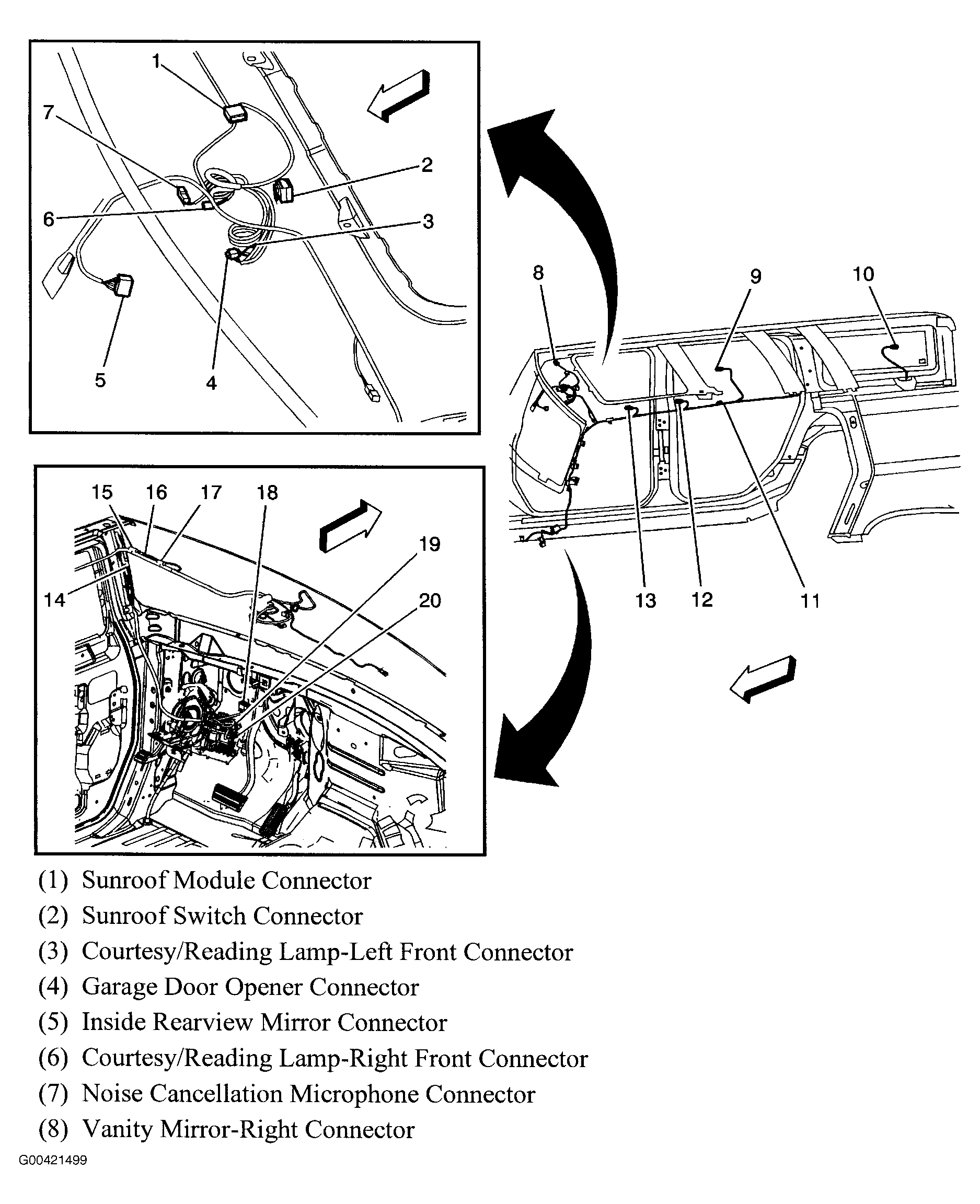 1
7
2
6
3
5
4
8
9
10
13
12
11
15
16
17
18
19
14
20

(1) Sunroof Module Connector
(2) Sunroof Switch Connector
(3) Courtesy/Reading Lamp-Left Front Connector
(4) Garage Door Opener Connector
(5) Inside Rearview Mirror Connector
(6) Courtesy/Reading Lamp-Right Front Connector
(7) Noise Cancellation Microphone Connector
(8) Vanity Mirror-Right Connector

G00421499