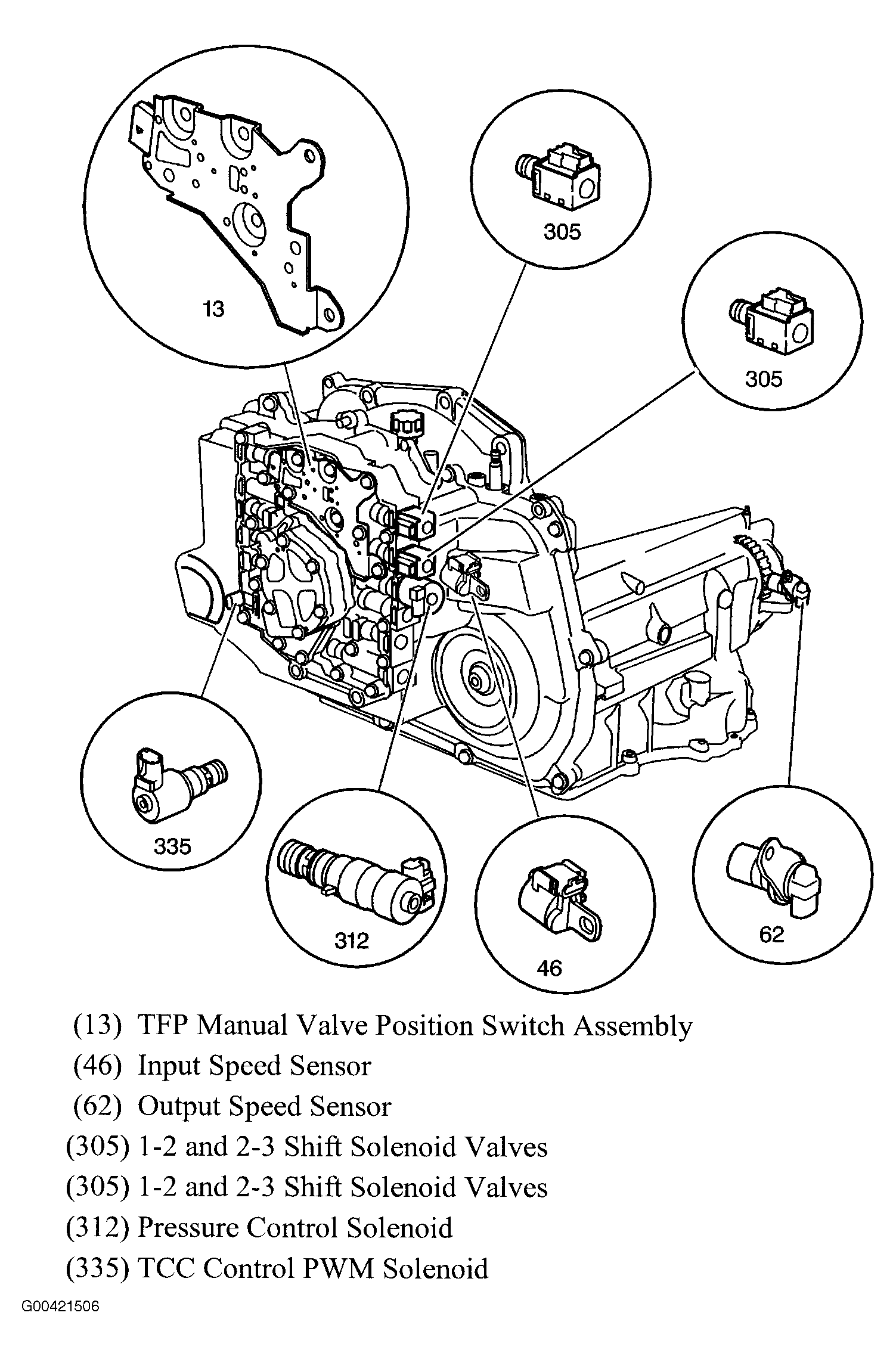 13

305

305

335

312

46

62

(13) TFP Manual Valve Position Switch Assembly
(46) Input Speed Sensor
(62) Output Speed Sensor
(305) 1-2 and 2-3 Shift Solenoid Valves
(305) 1-2 and 2-3 Shift Solenoid Valves
(312) Pressure Control Solenoid
(335) TCC Control PWM Solenoid

G00421506