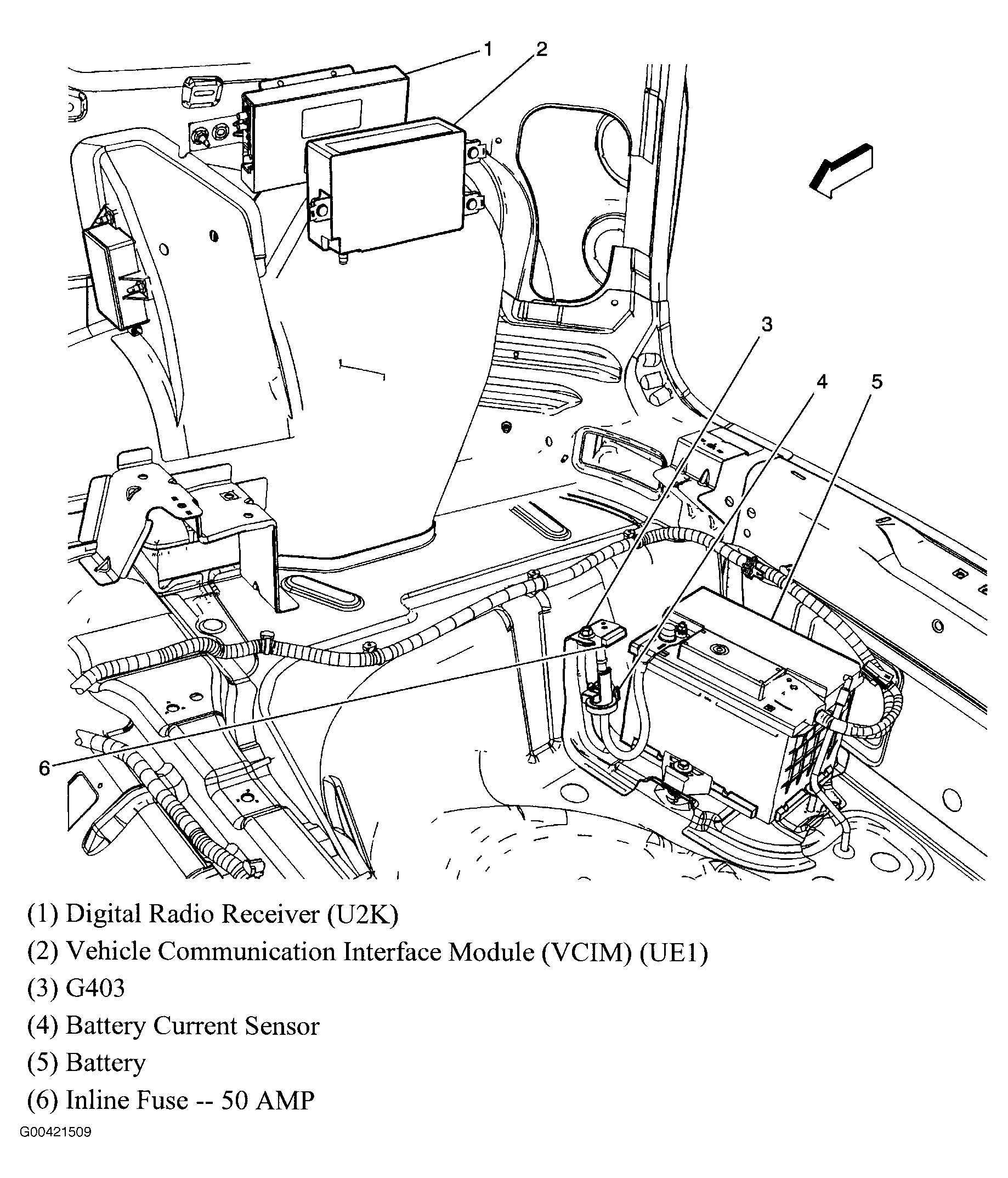 1
2
3
4
5
6

(1) Digital Radio Receiver (U2K)
(2) Vehicle Communication Interface Module (VCIM) (UE1)
(3) G403
(4) Battery Current Sensor
(5) Battery
(6) Inline Fuse -- 50 AMP

G00421509