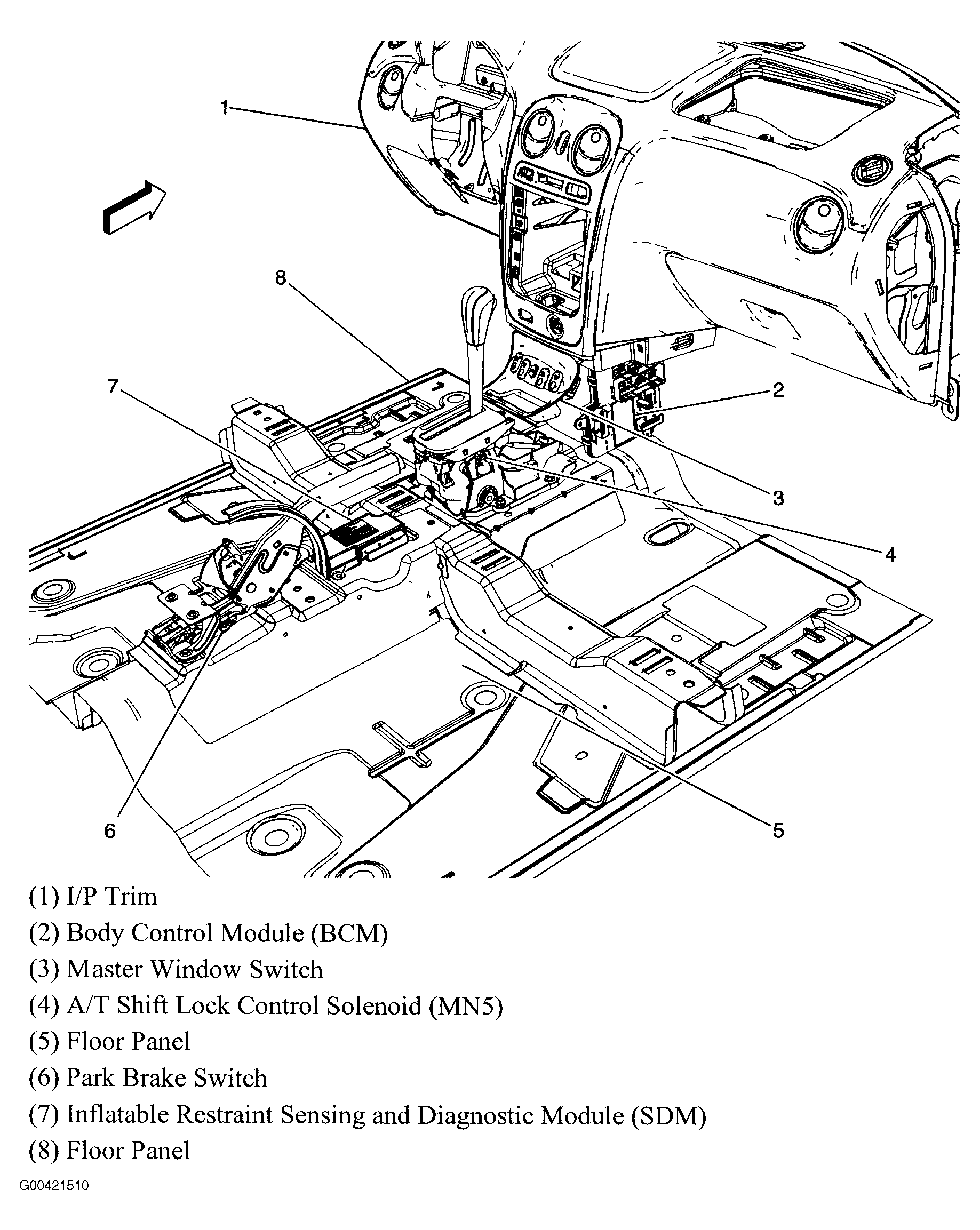 1
8
7
2
3
4
6
5

(1) I/P Trim
(2) Body Control Module (BCM)
(3) Master Window Switch
(4) A/T Shift Lock Control Solenoid (MN5)
(5) Floor Panel
(6) Park Brake Switch
(7) Inflatable Restraint Sensing and Diagnostic Module (SDM)
(8) Floor Panel

G00421510