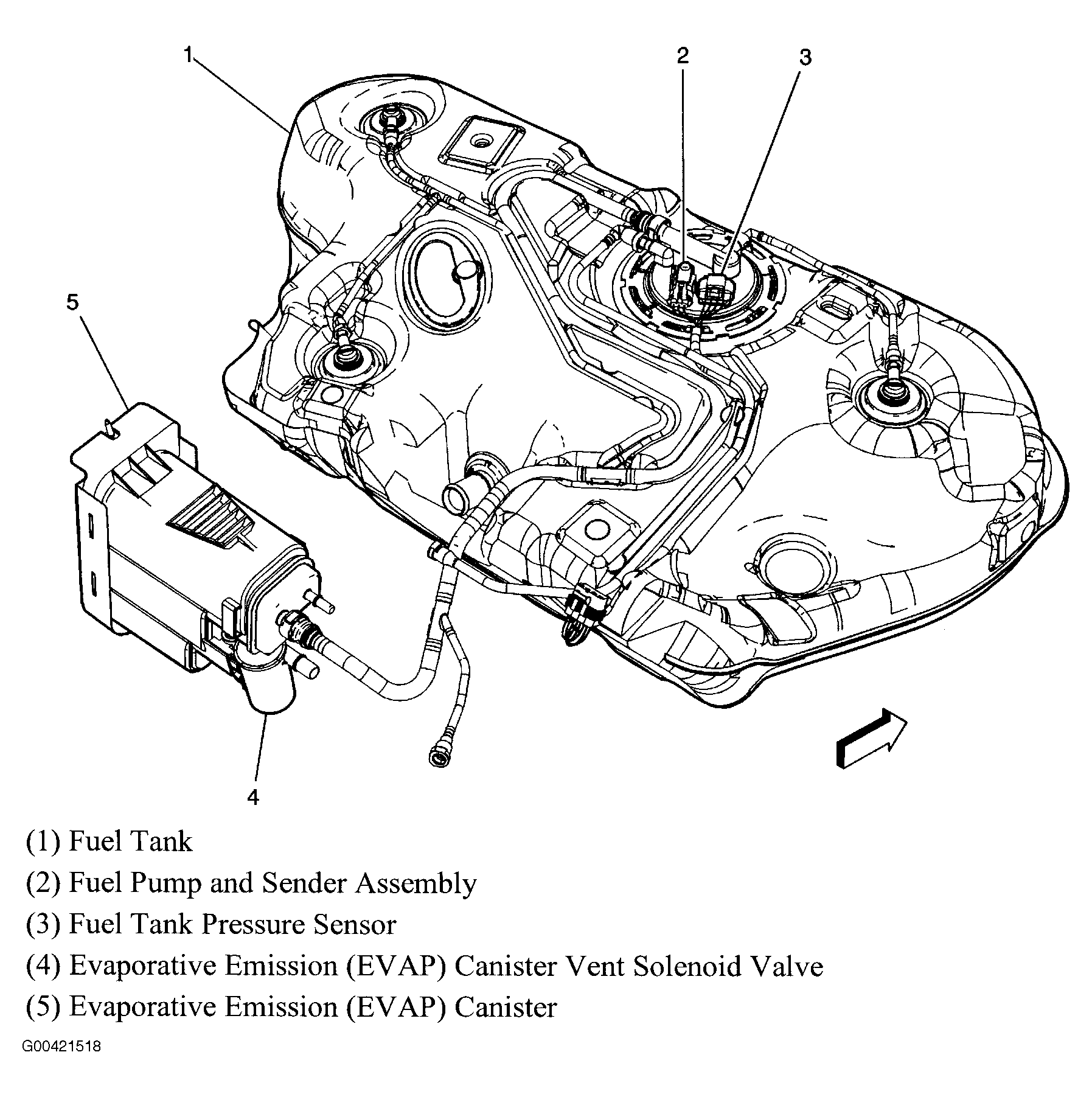 1
2
3
5
4

(1) Fuel Tank
(2) Fuel Pump and Sender Assembly
(3) Fuel Tank Pressure Sensor
(4) Evaporative Emission (EVAP) Canister Vent Solenoid Valve
(5) Evaporative Emission (EVAP) Canister

G00421518